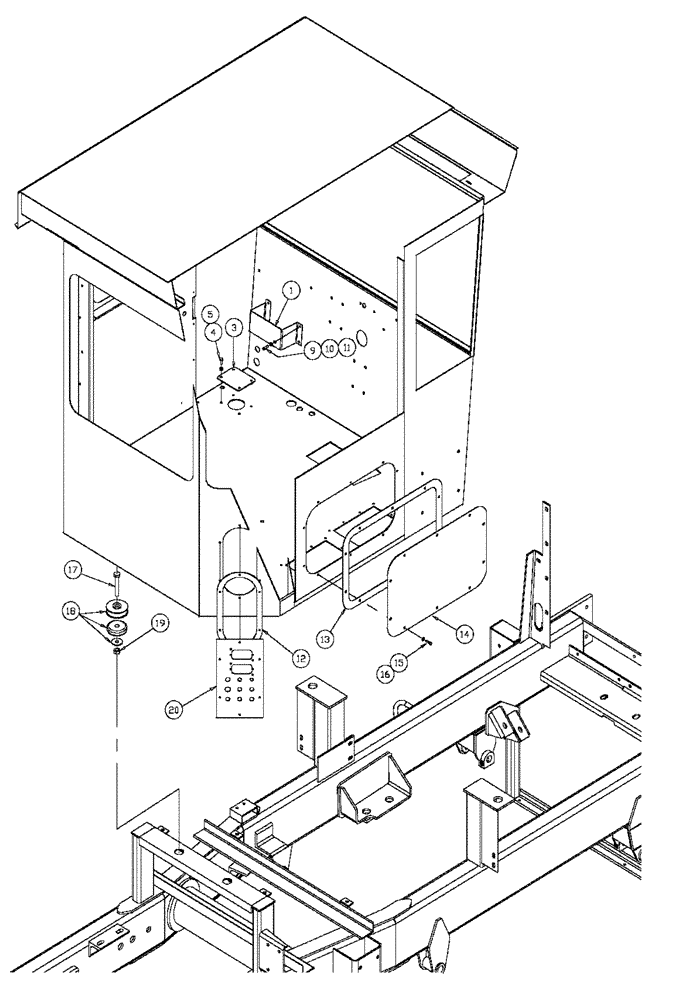 1
5
4
3
9
10
11
17
18
19
12
13
14
15
16
20