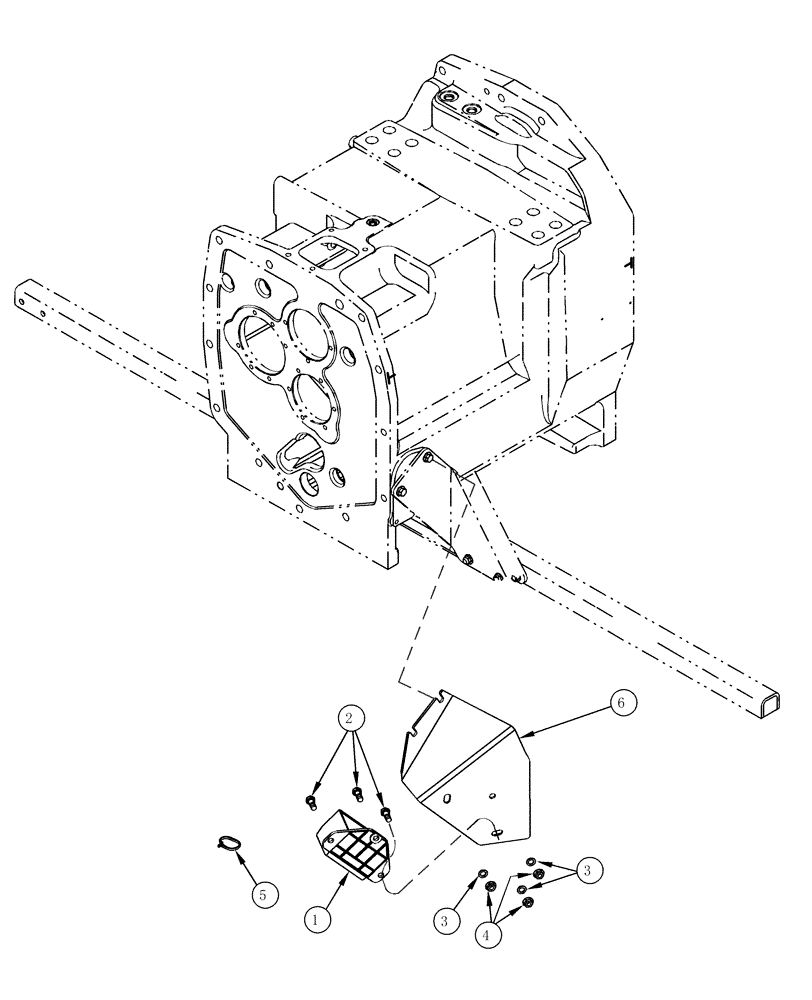 6
2
3
5
1
3
4