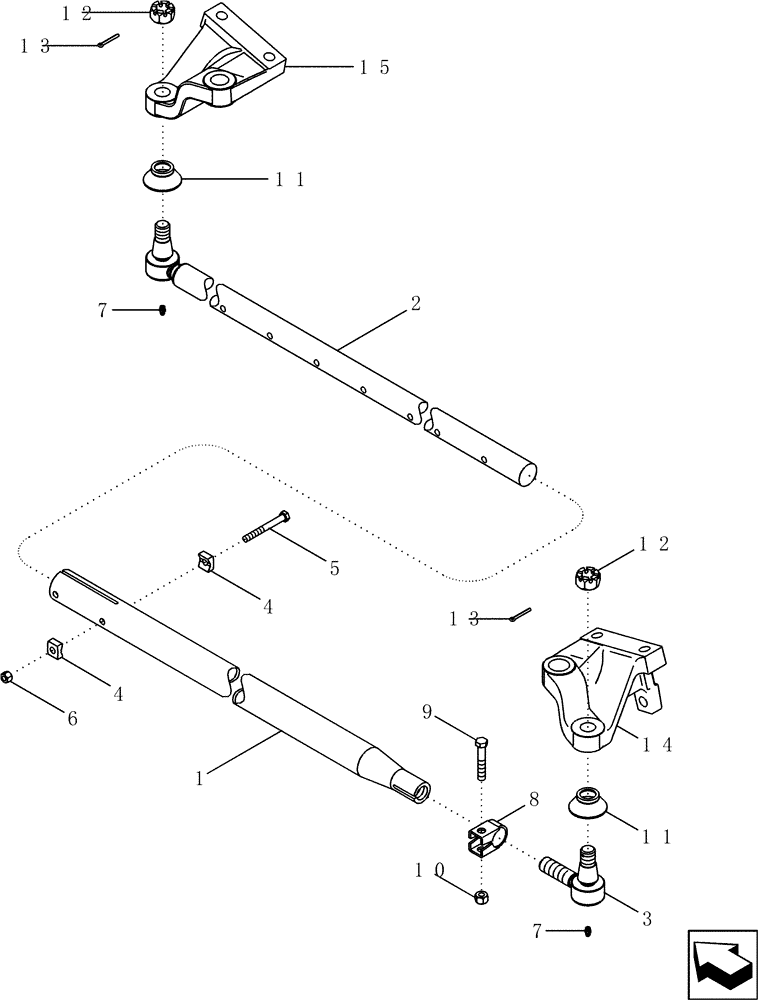 12
13
15
11
7
2
5
4
12
13
4
6
9
14
1
8
11
10
3
7