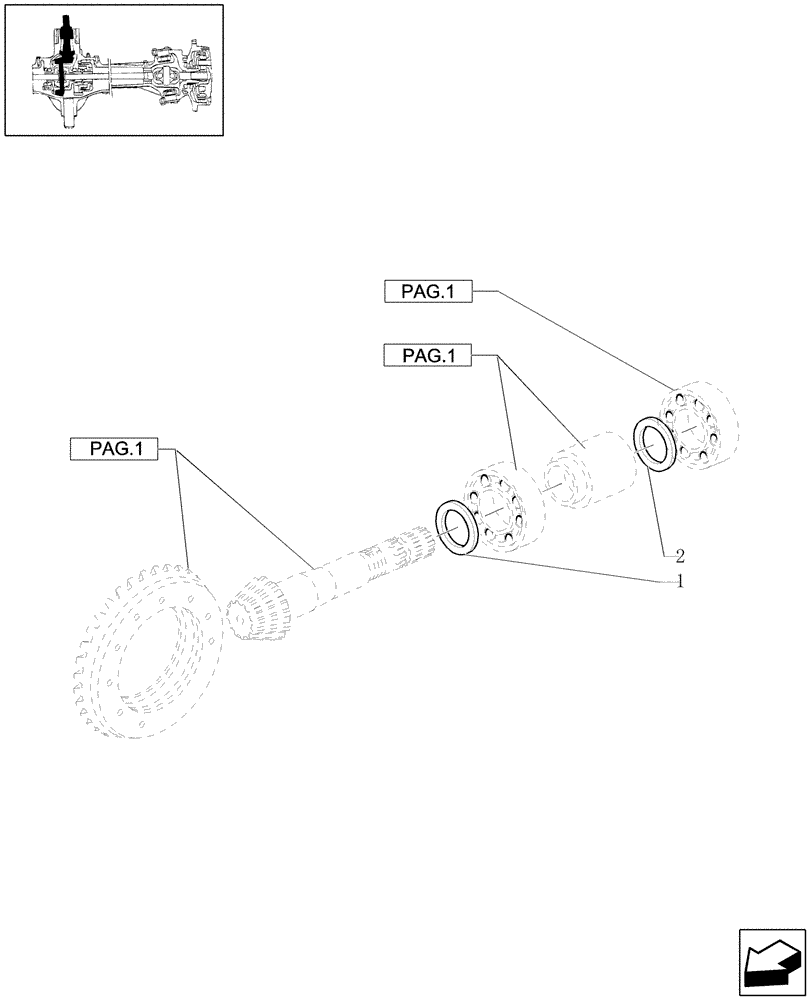 PAG.1

PAG.1

PAG.1

2

1