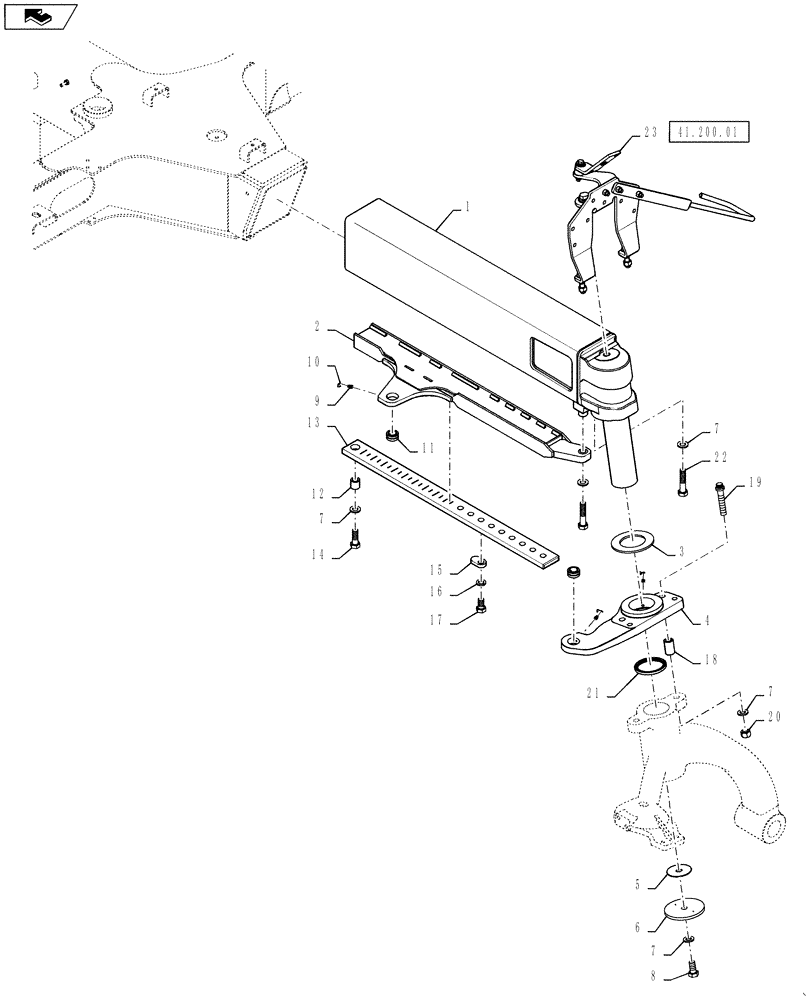 23
41.200.01
1
2
10
9
13
11
7
22
19
12
7
14
3
15
16
17
4
18
21
7
20
5
6
7
8