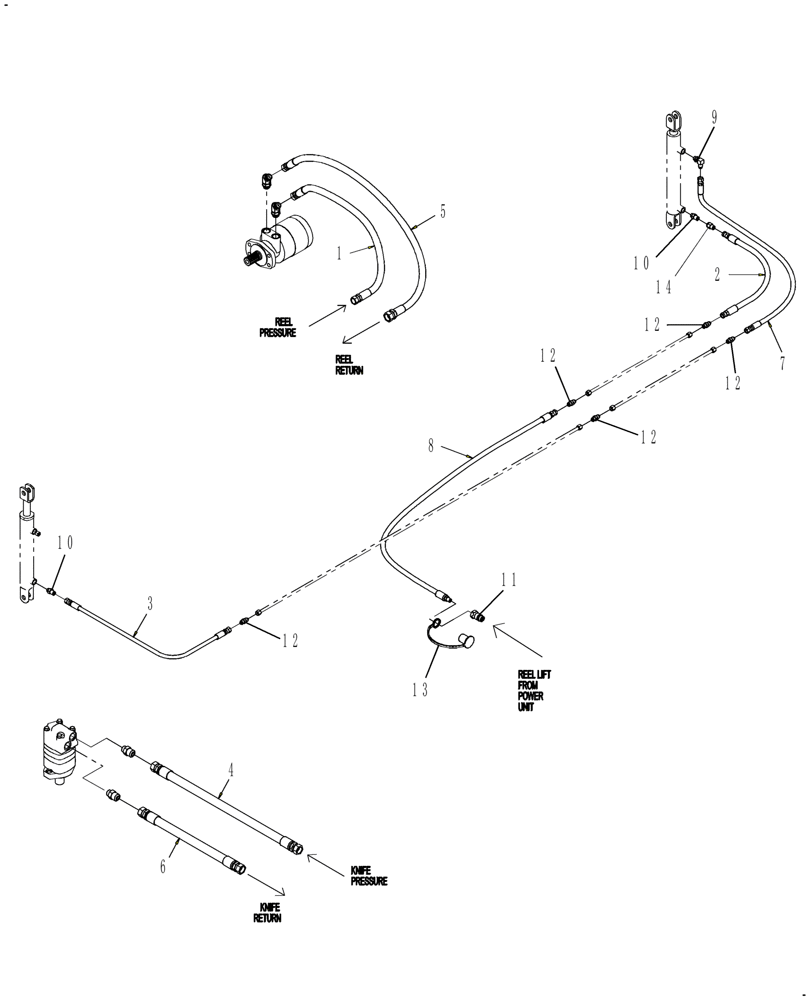 9
5
1
10
14
2
REEL PRESSURE
REEL RETURN
12
7
12
12
12
8
10
11
3
12
13
REEL LIFT FROM POWER UNIT
4
6
KNIFE PRESSURE
KNIFE RETURN