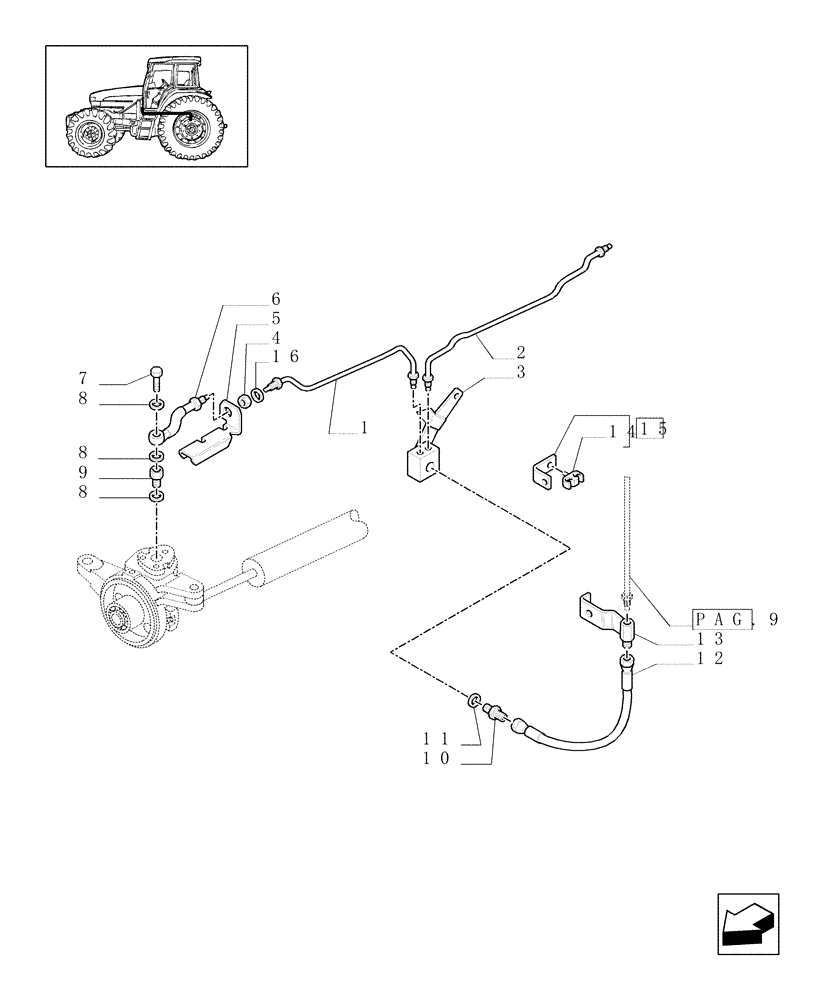 6
5
4
16
7
8
8
9
8
1
2
3
14 15
PAG. 9
13
12
11
10