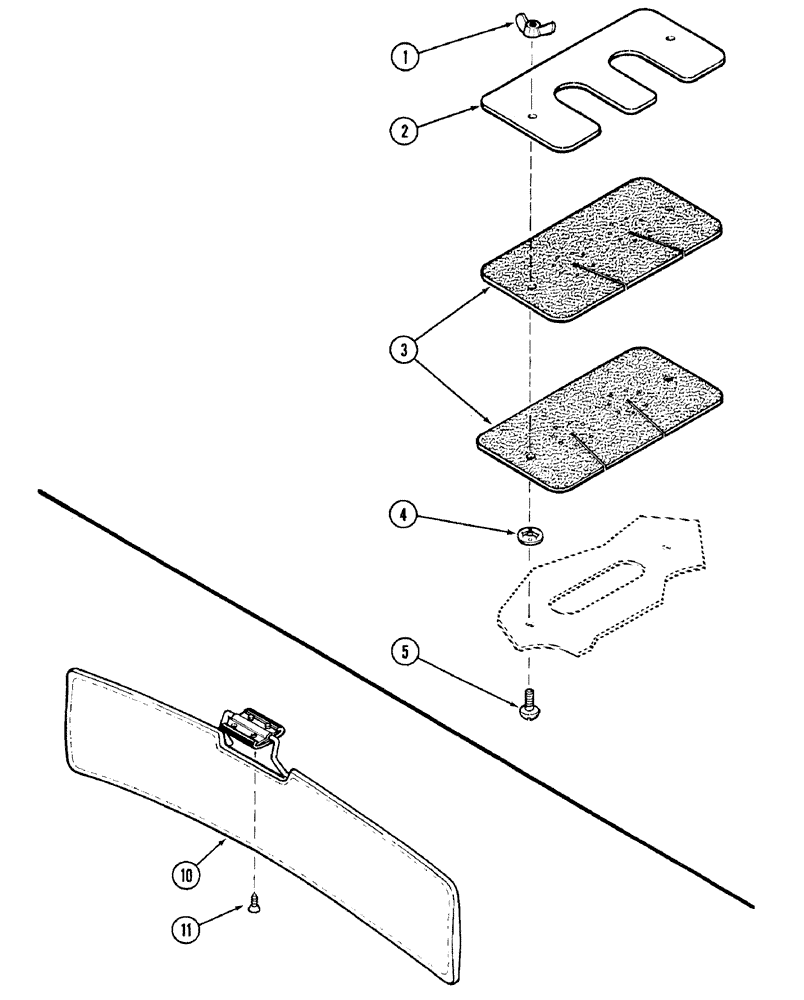 1
2
3
4
5
10
11