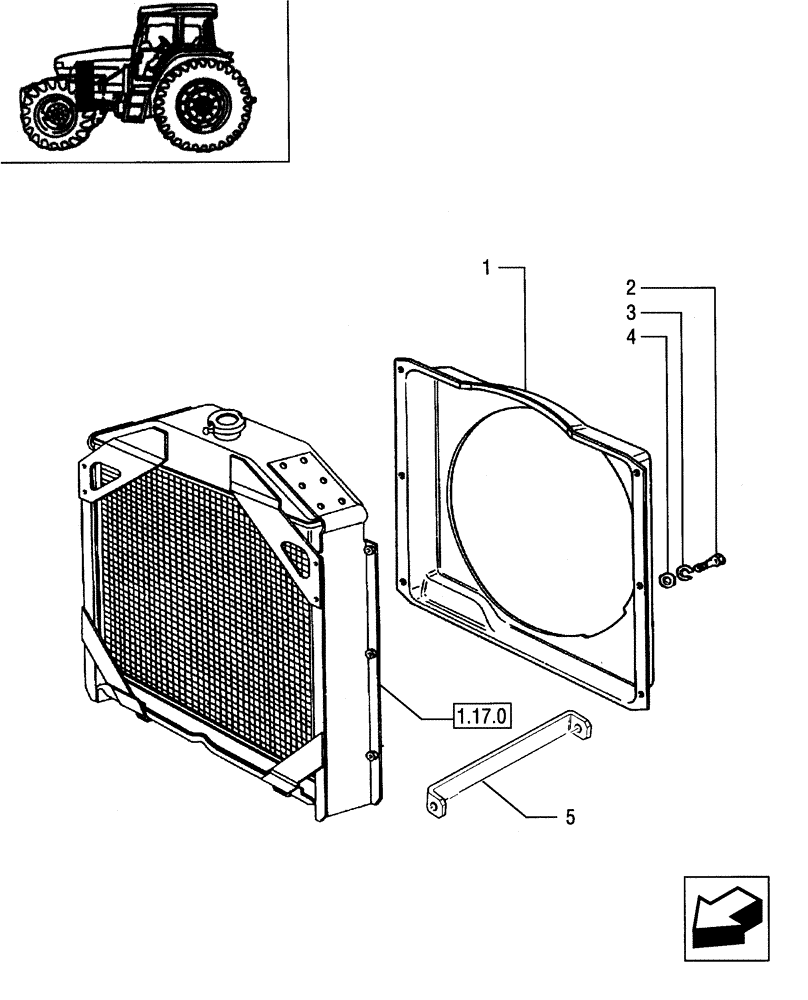 1
2
3
4
1.17.0
5