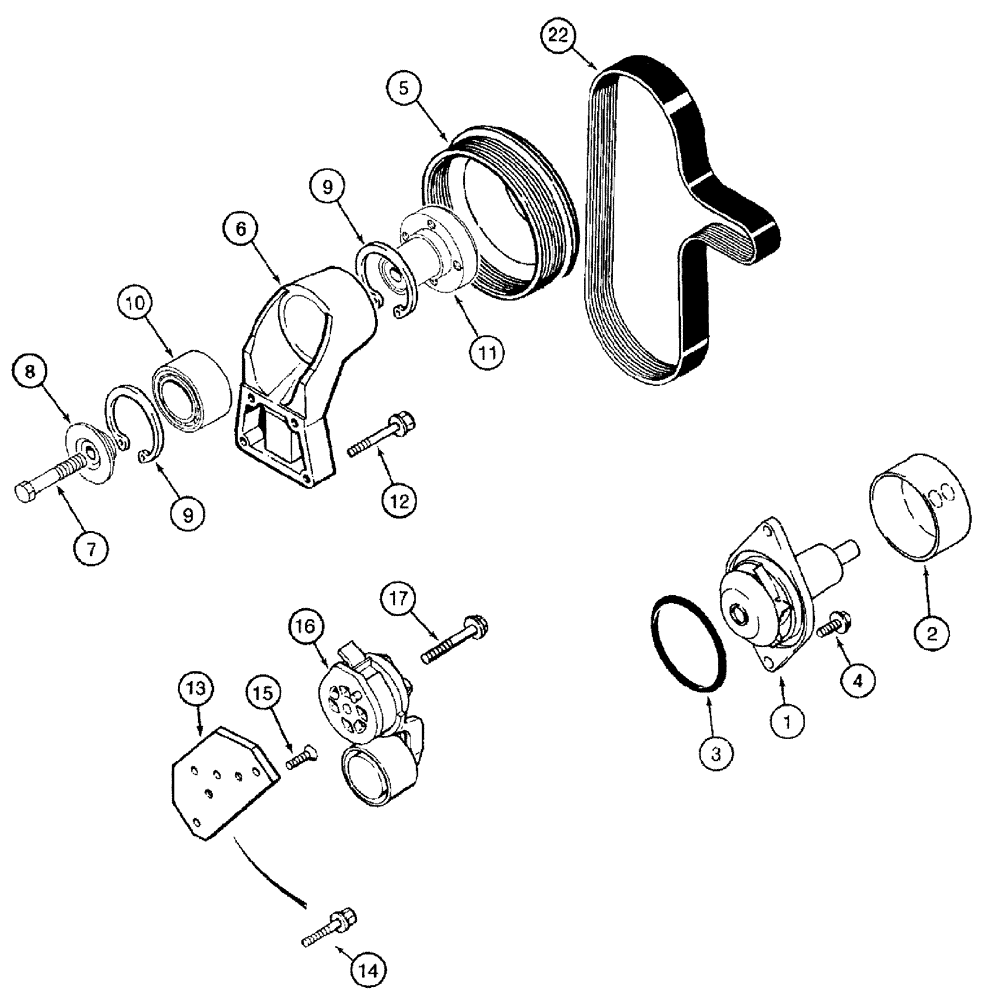 22
5
9
6
10
11
8
12
9
7
2
17
16
4
13
15
1
3
14