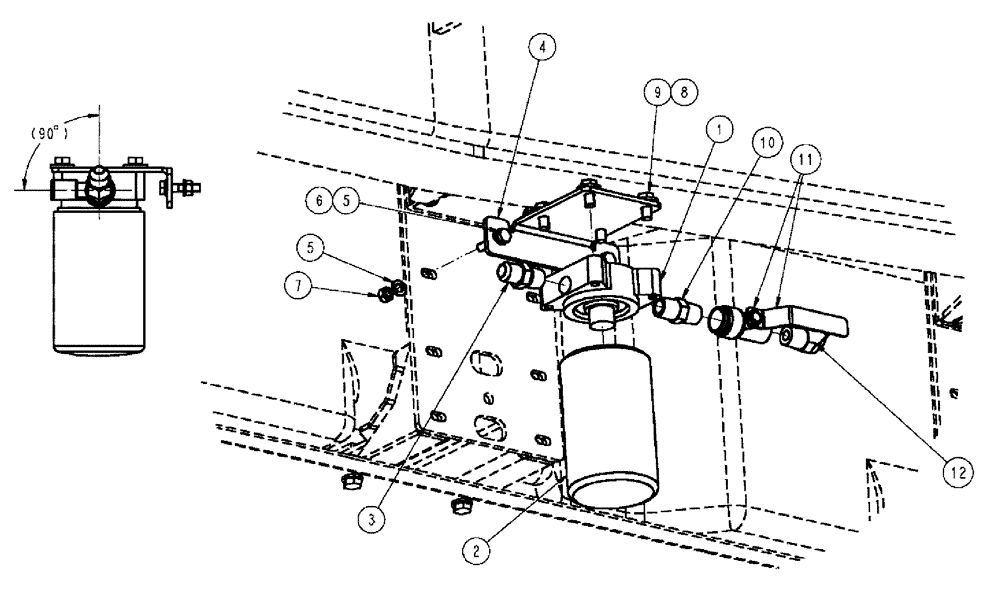 (90°)

4

9 8

1

10

11

6 5

5

7

12

3

2