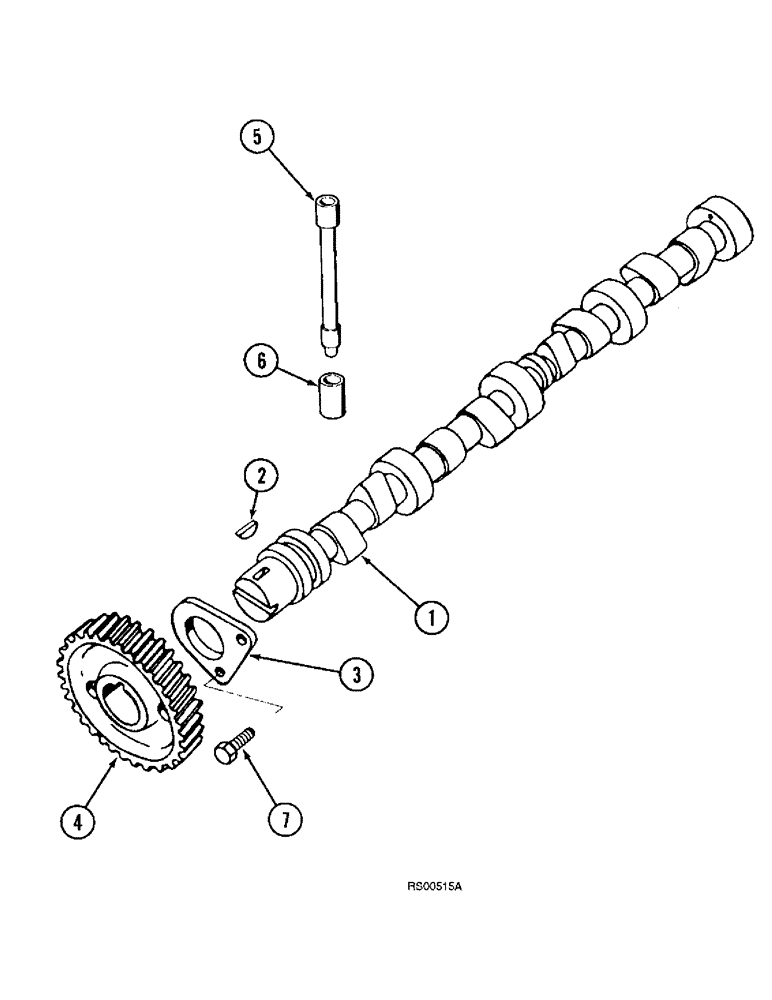 5

6

2

1

3

4

7

RS00515A