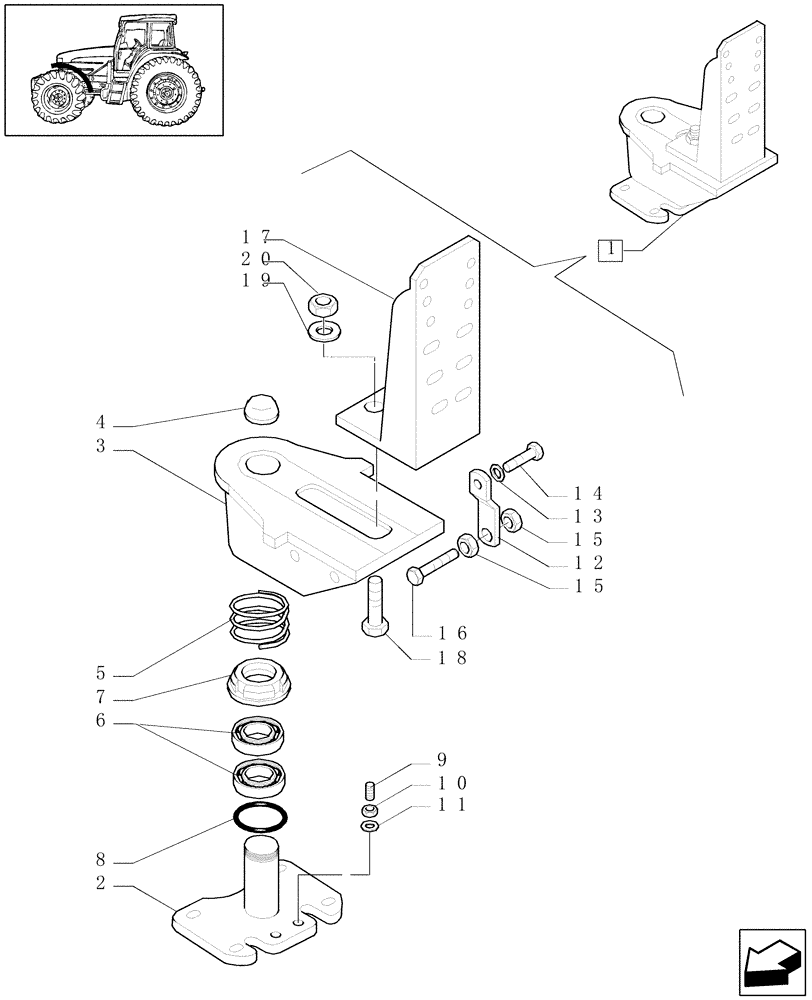 1
17
20
19
4
3
14
13
15
12
15
16
18
5
7
6
9
10
11
8
2