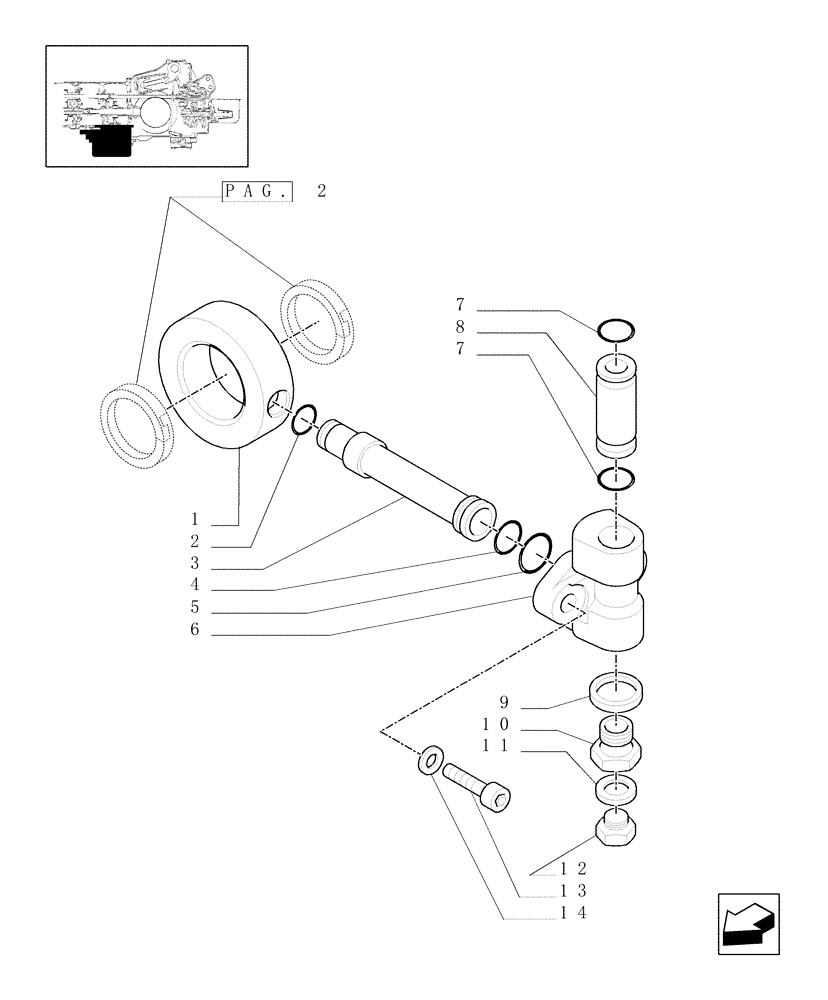 PAG. 2

7
8
7

1
2
3
4
5
6

9
10
11

12
13
14