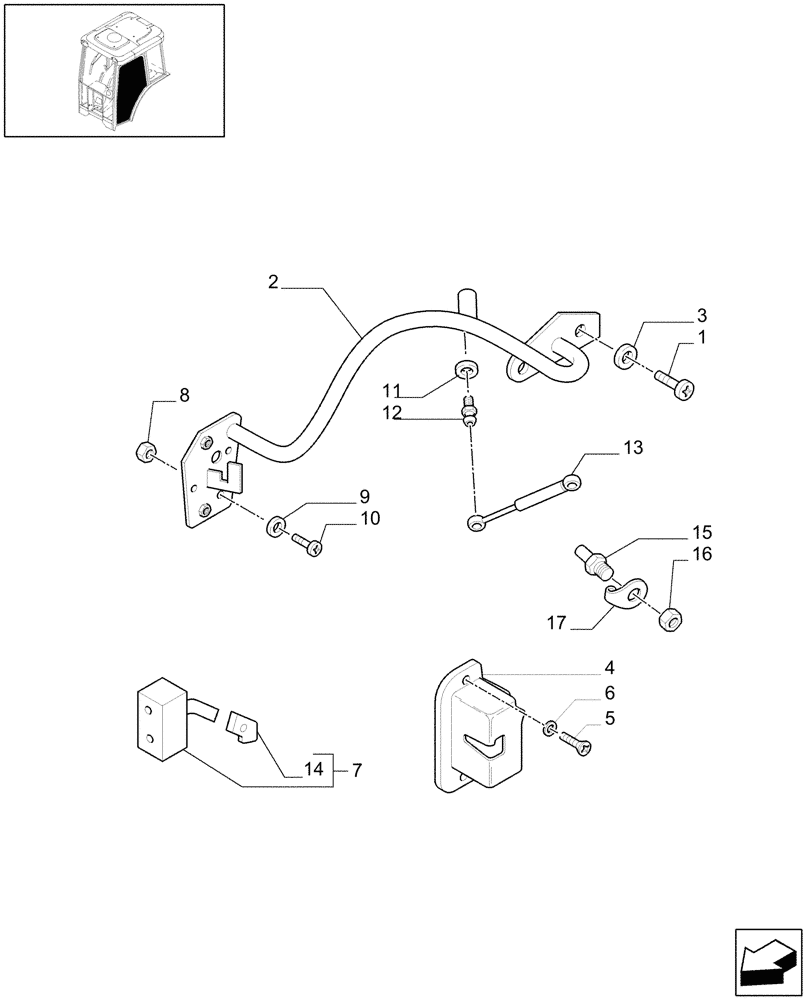 2
3
1
8
11
12
13
9
10
15
16
17
4
6
5
14
7