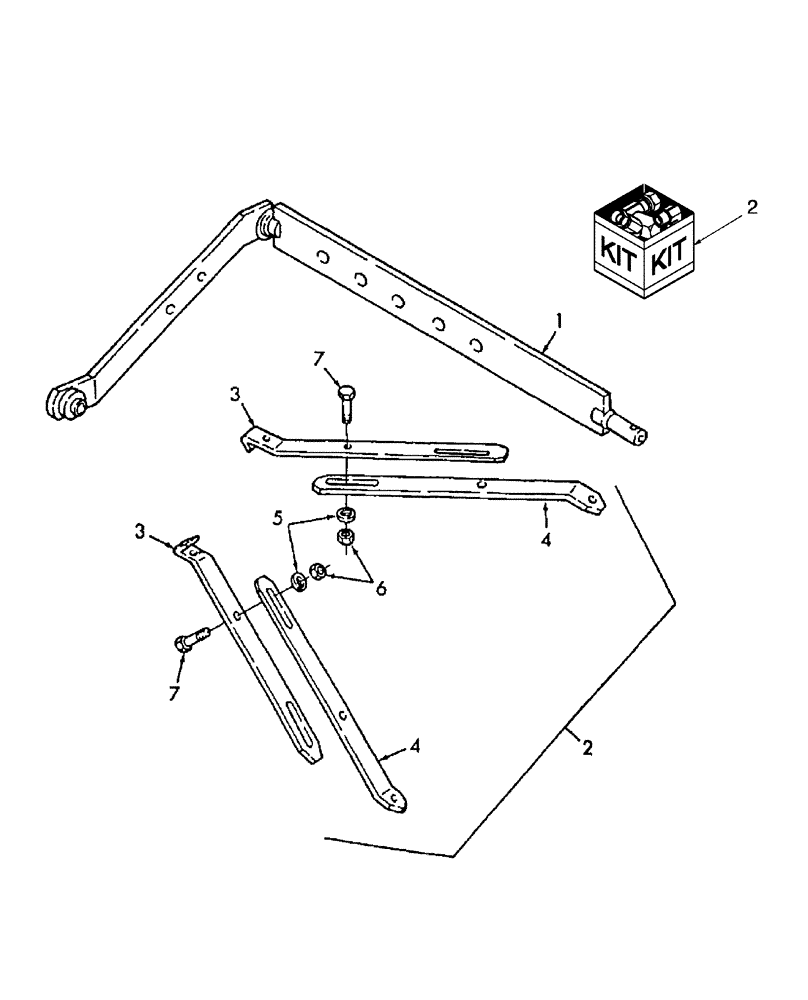 KIT KIT
2
1
7
3
4
5
3
6
7
4
2