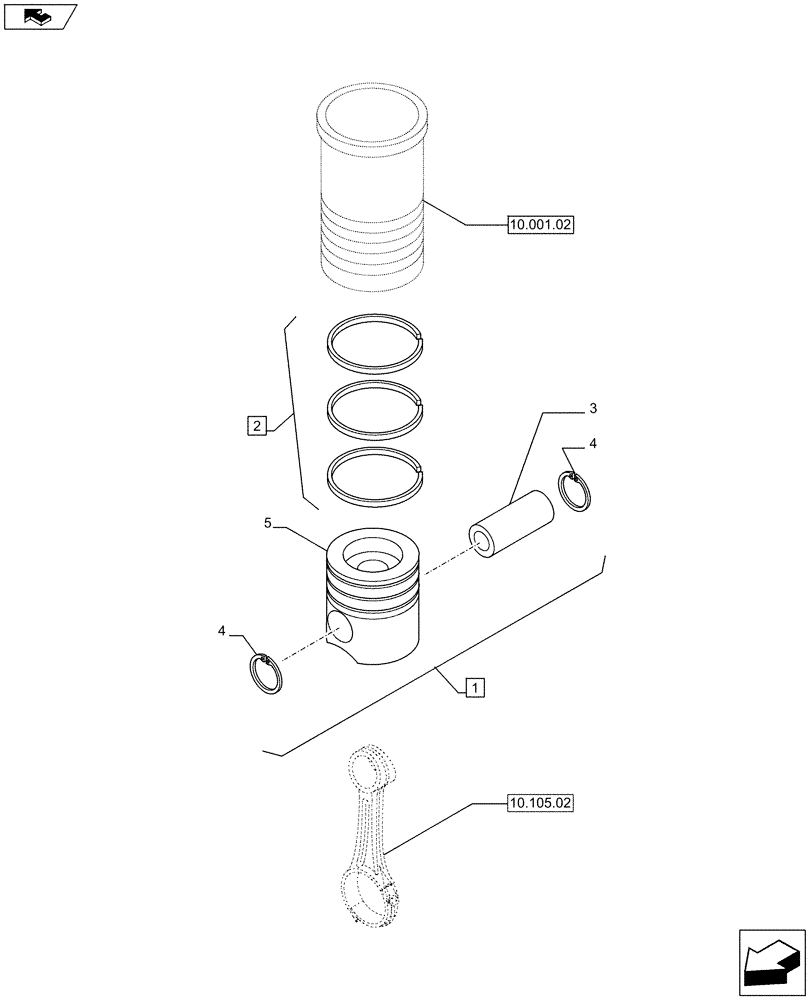 10.001.02

2

3

4

5

4

1

10.105.02