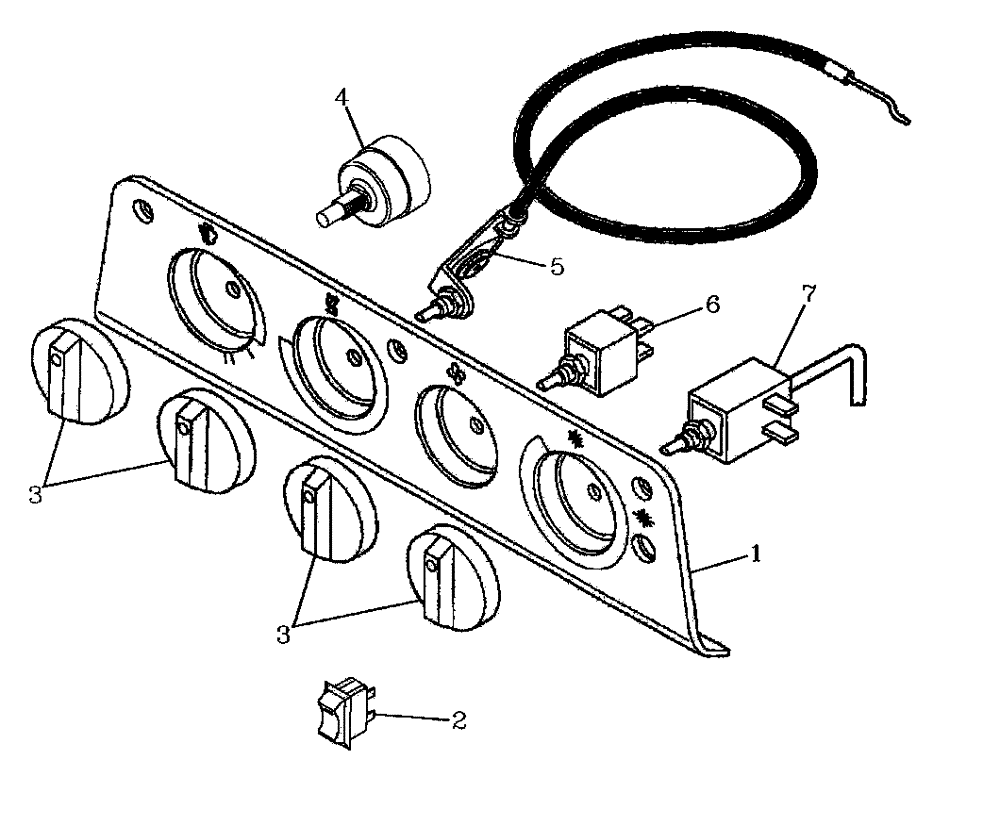 4
5
6
7
3
1
3
2