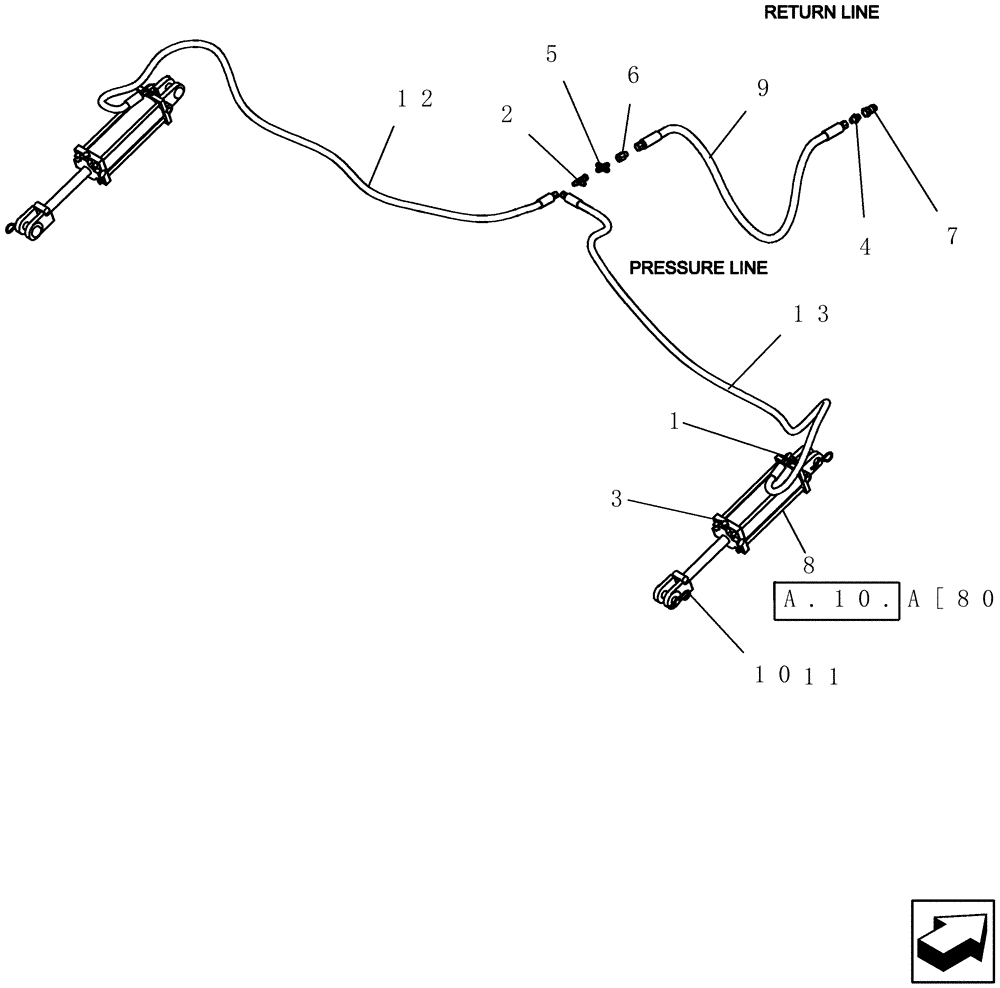 RETURN LINE

5
6
9
12
2
4
7
PRESSURE LINE
13
1
3
8
A.10.A[80
1011