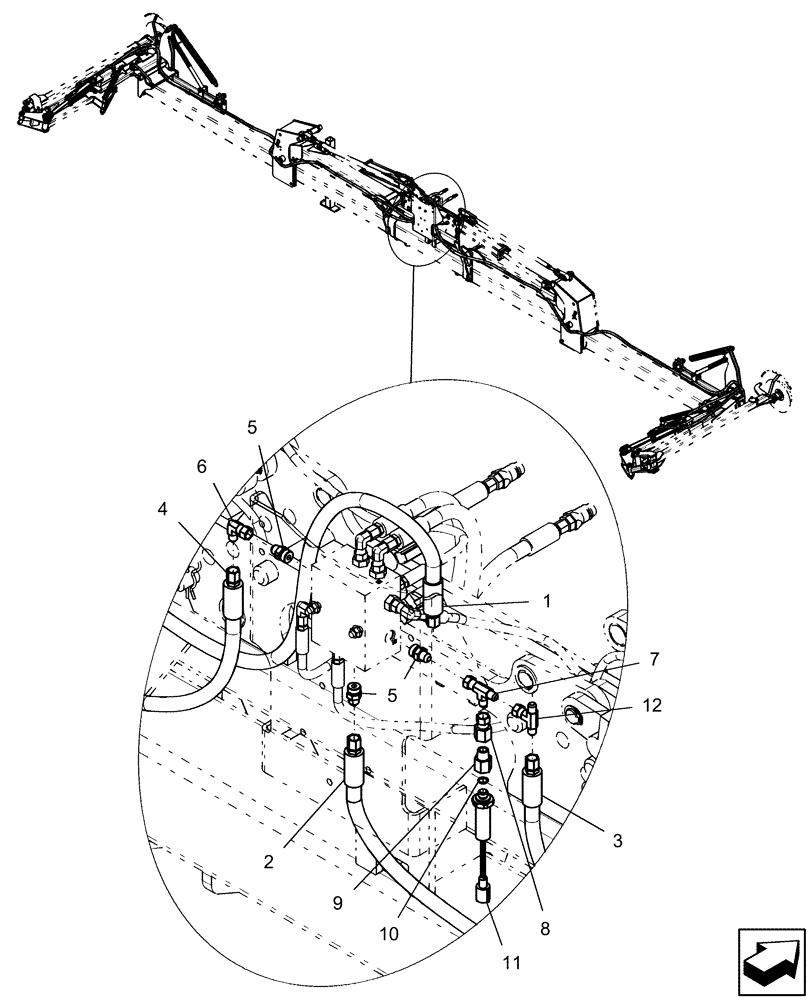 5
6
4
1
7
5
12
2
3
9
10
8
11