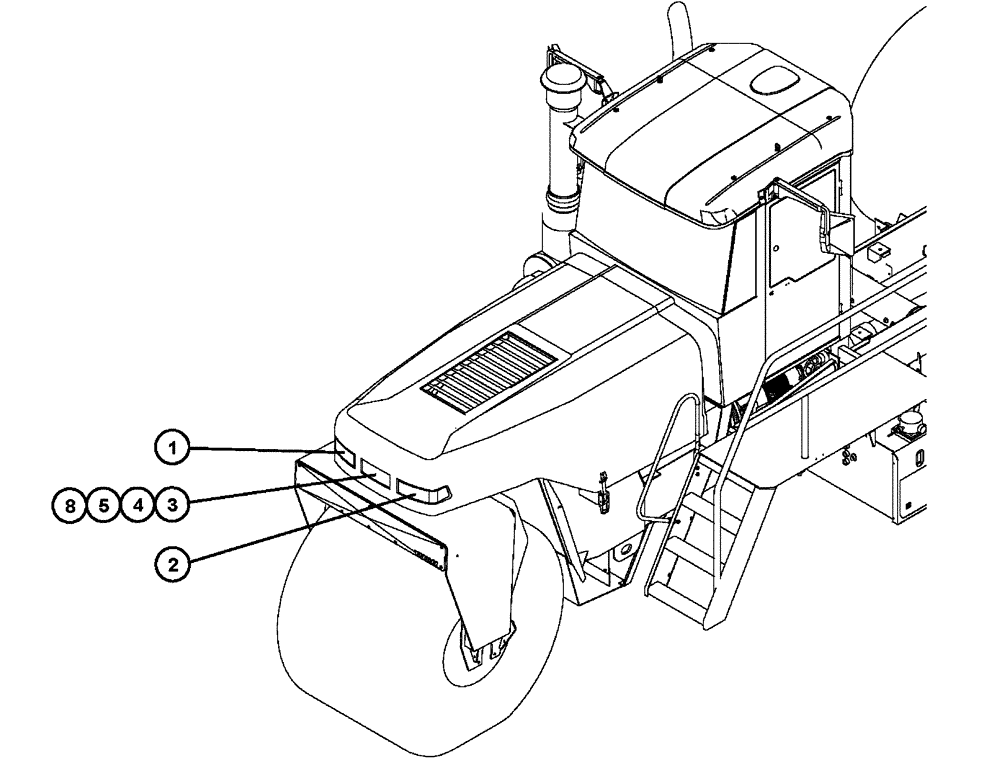 1
8 5 4 3
2