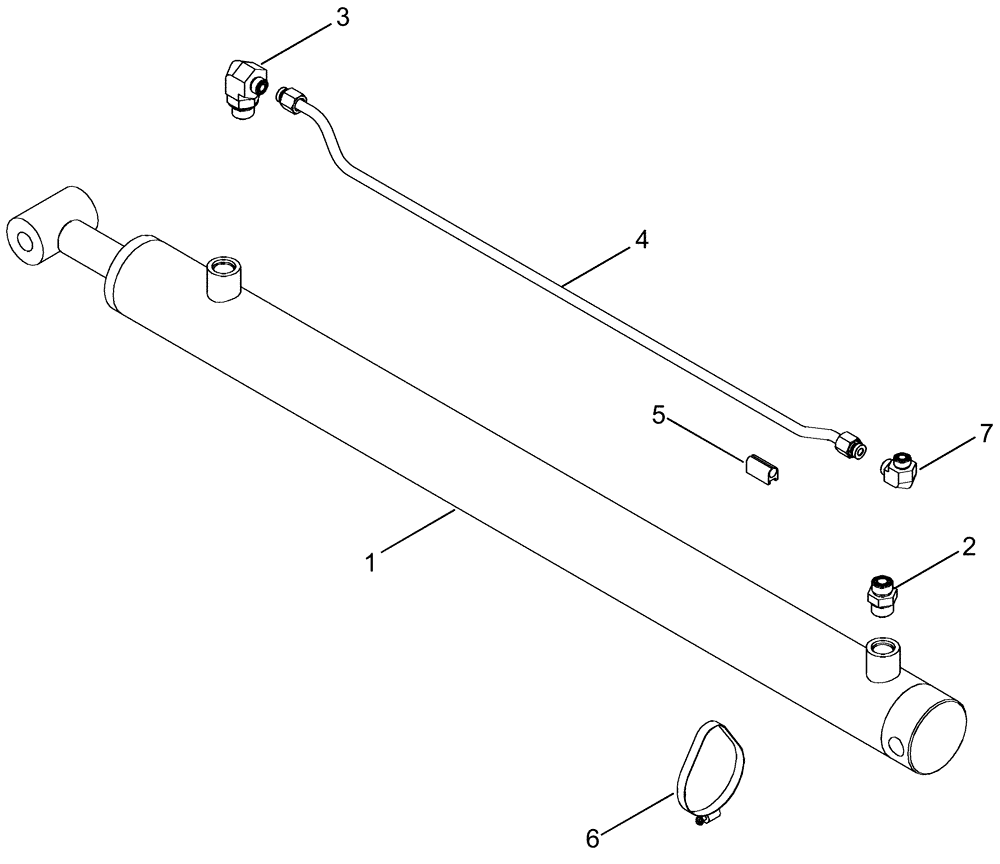 3
4
5
7
1
2
6