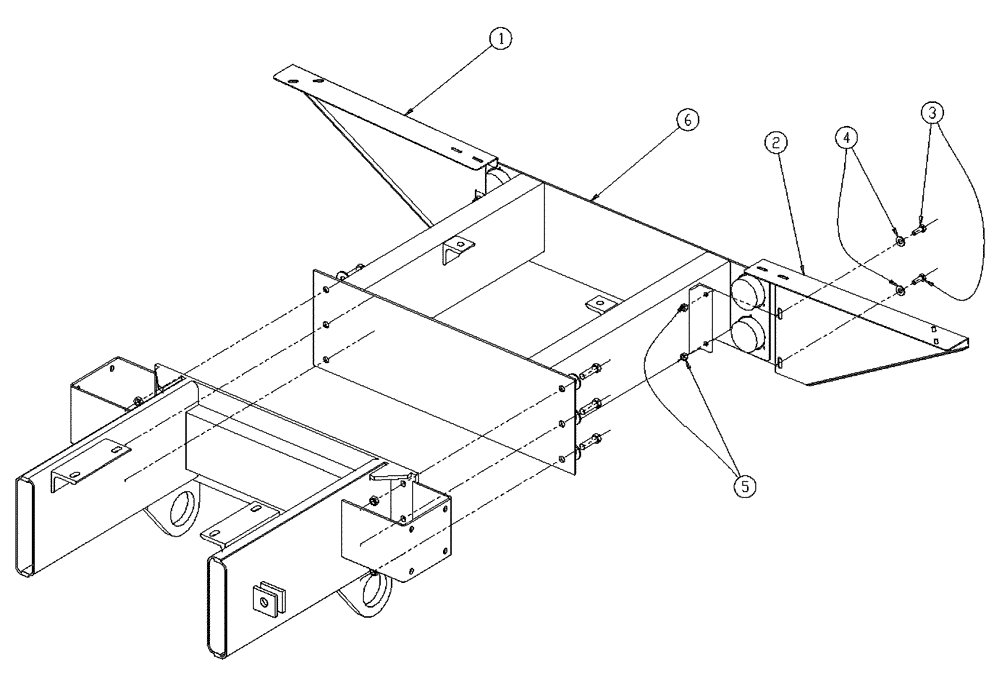 1
6
2
4
3
5