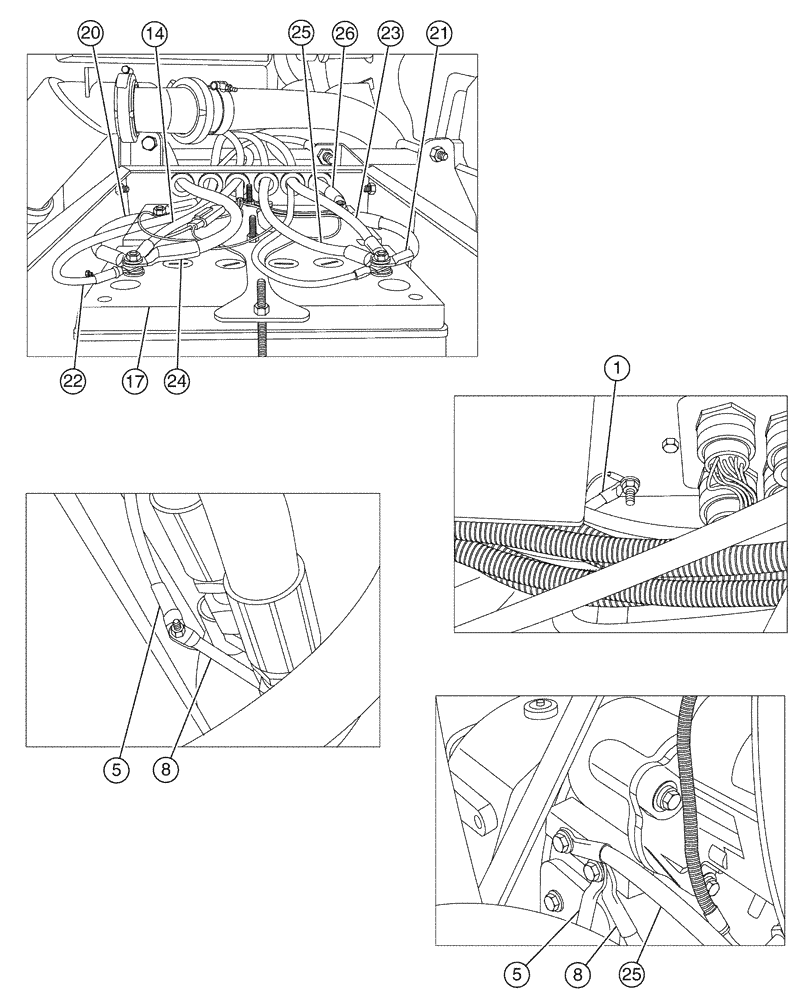 20
14
25
26
23
21
22
17
24
1
5
8
5
8
25