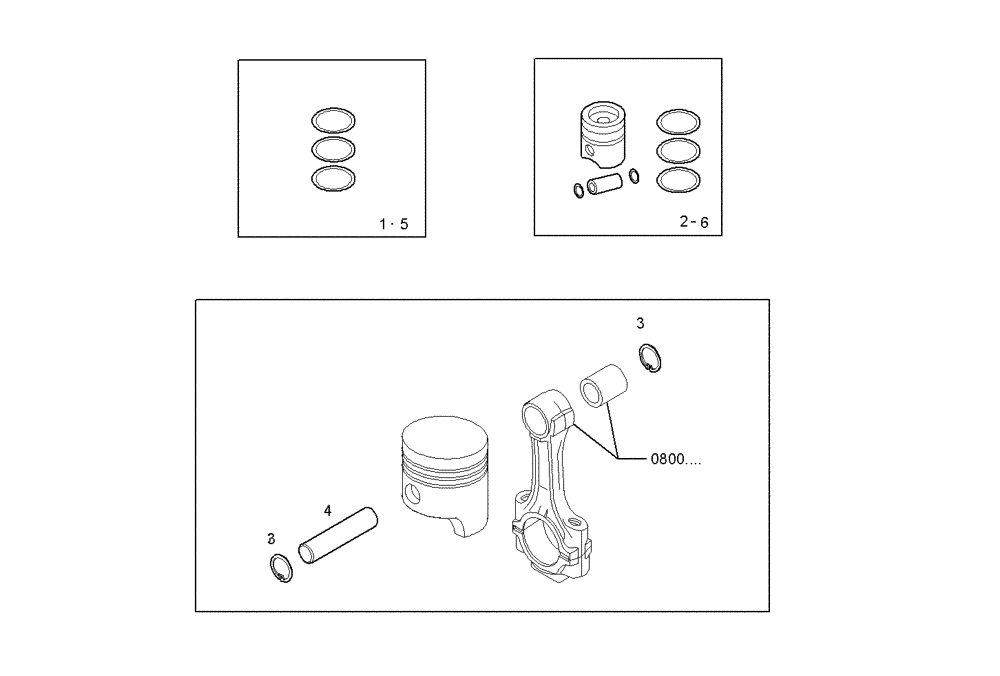 1 - 5

2 - 6

3

0800....

4

3