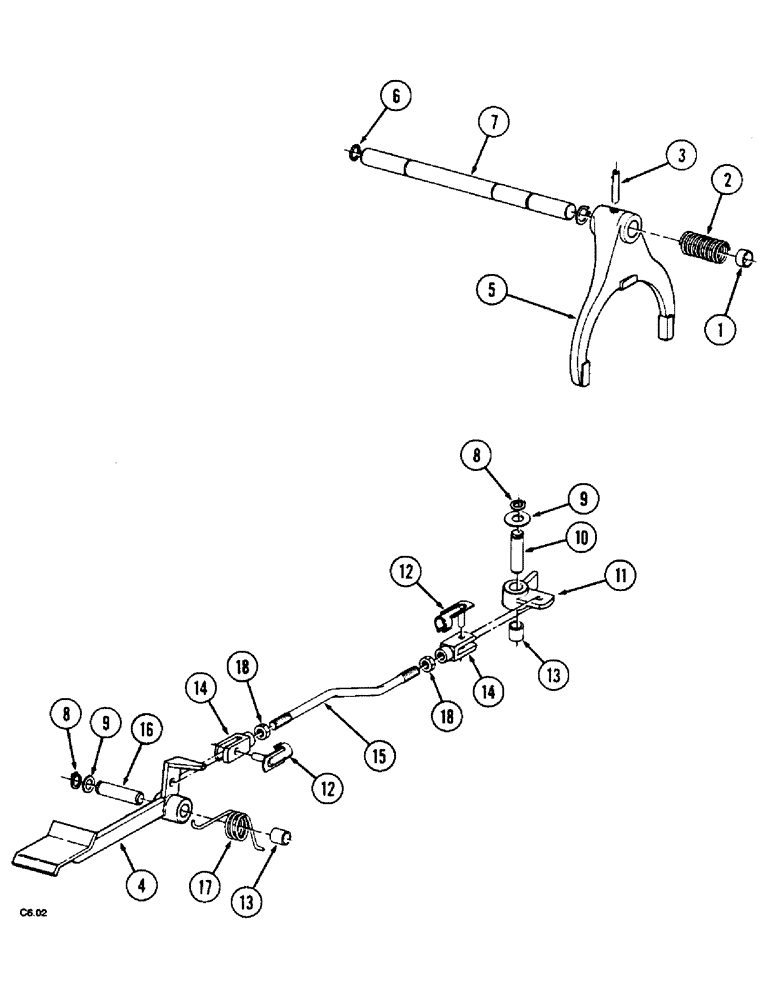 6
7
3
2
5
1
8
9
10
12
11
13
14
18
14
18
15
8
9
16
12
4
17
13
C6.02