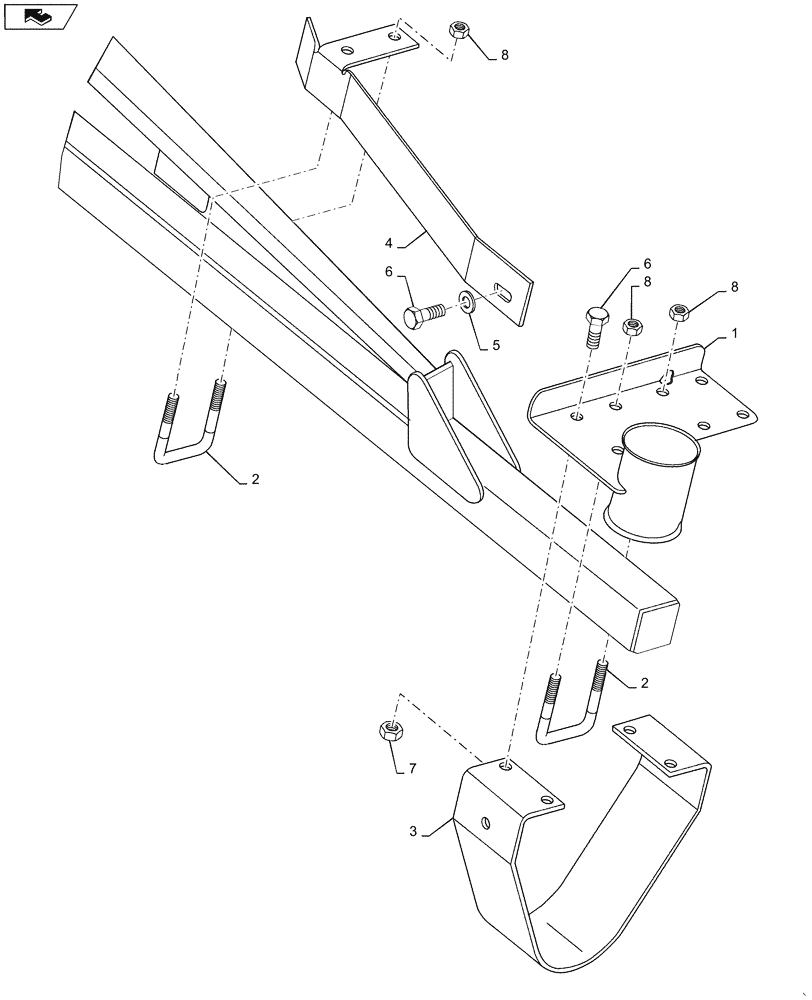 8
4
6
5
6
8
8
1
2
2
7
3