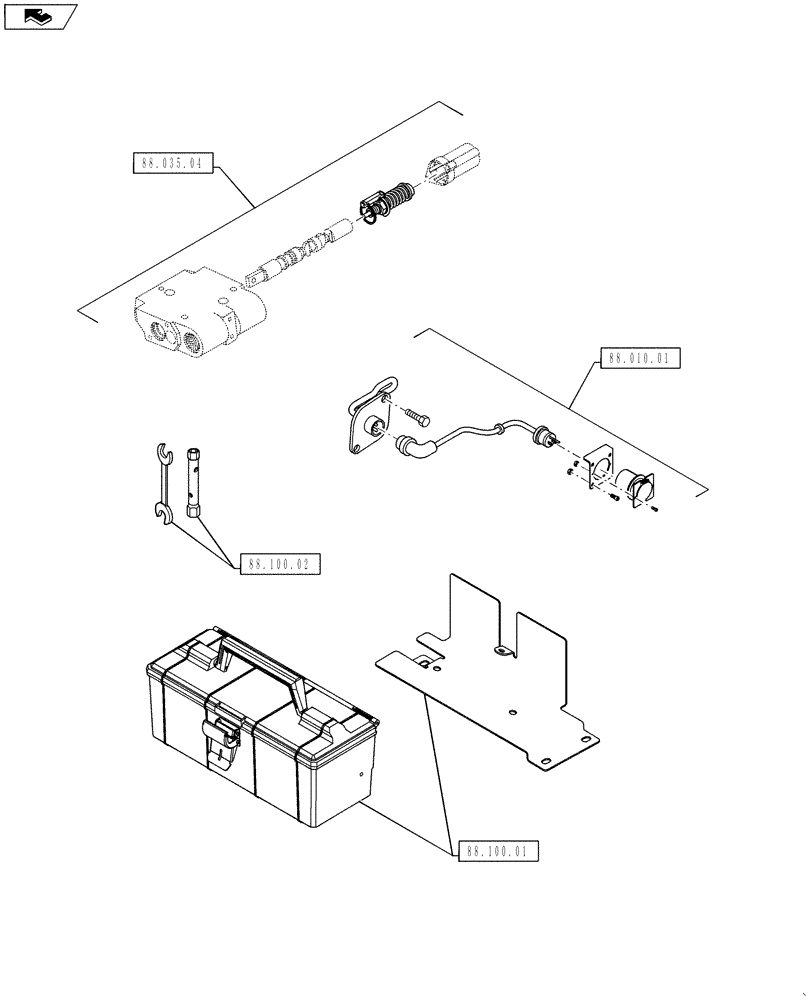 88.035.04

88.010.01

88.100.02

88.100.01