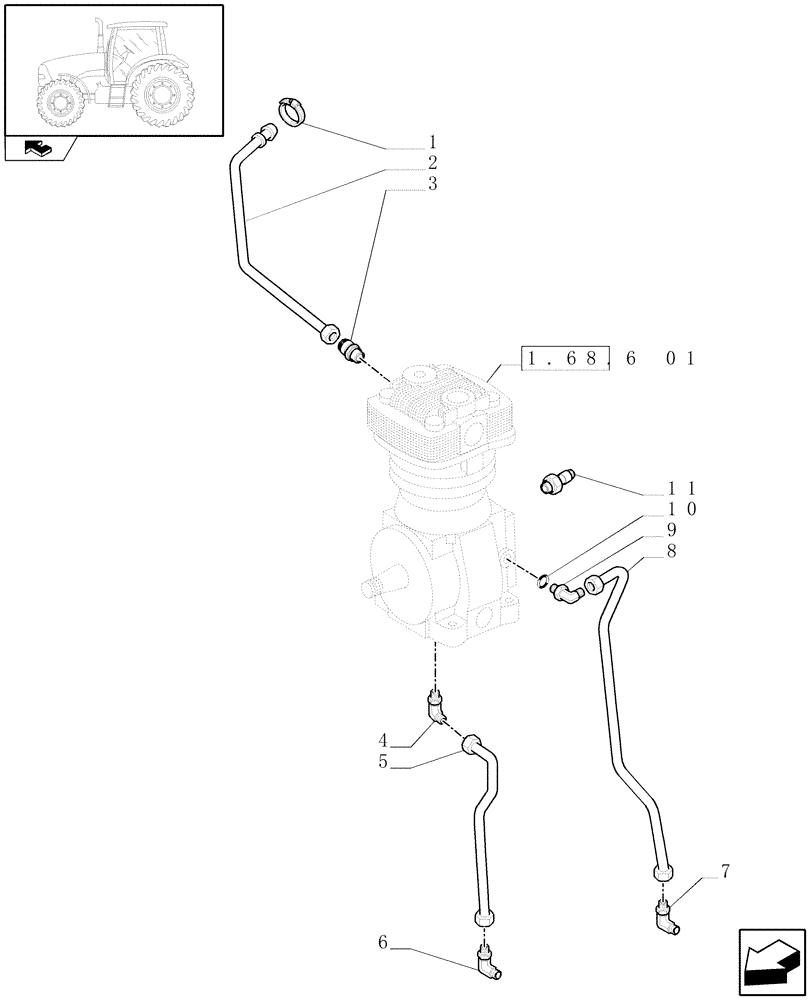 1
2
3
1.68.6 01
11
10
9
8
4
5
7
6