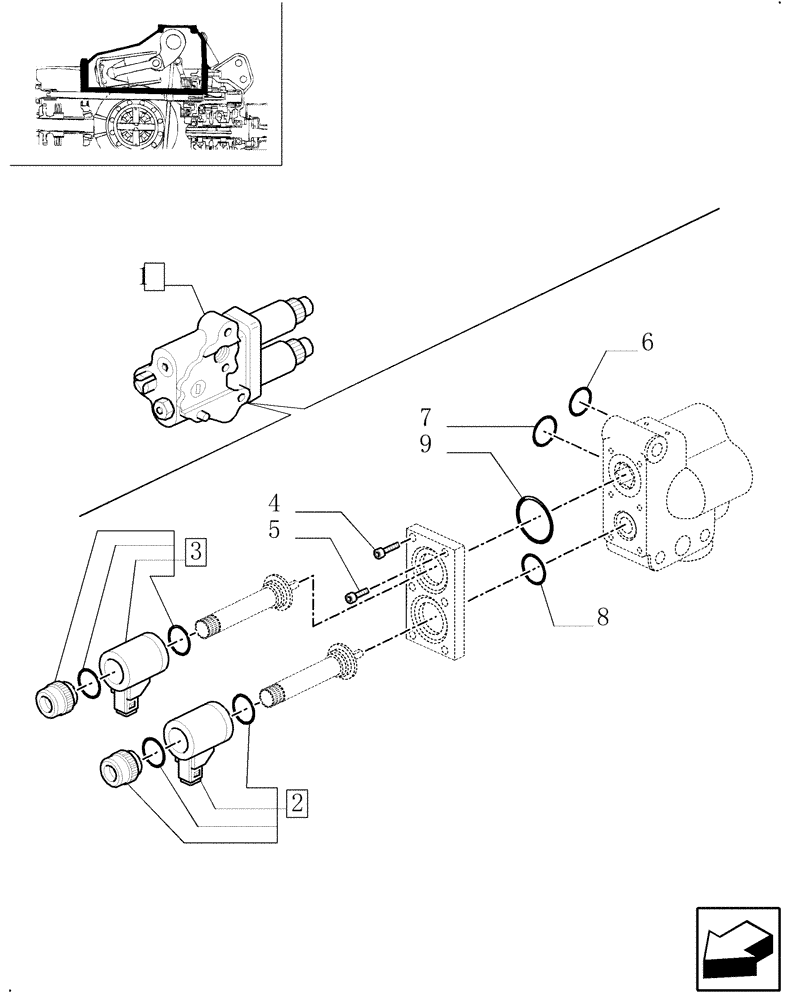 1
6
7
9
4
5
3
8
2