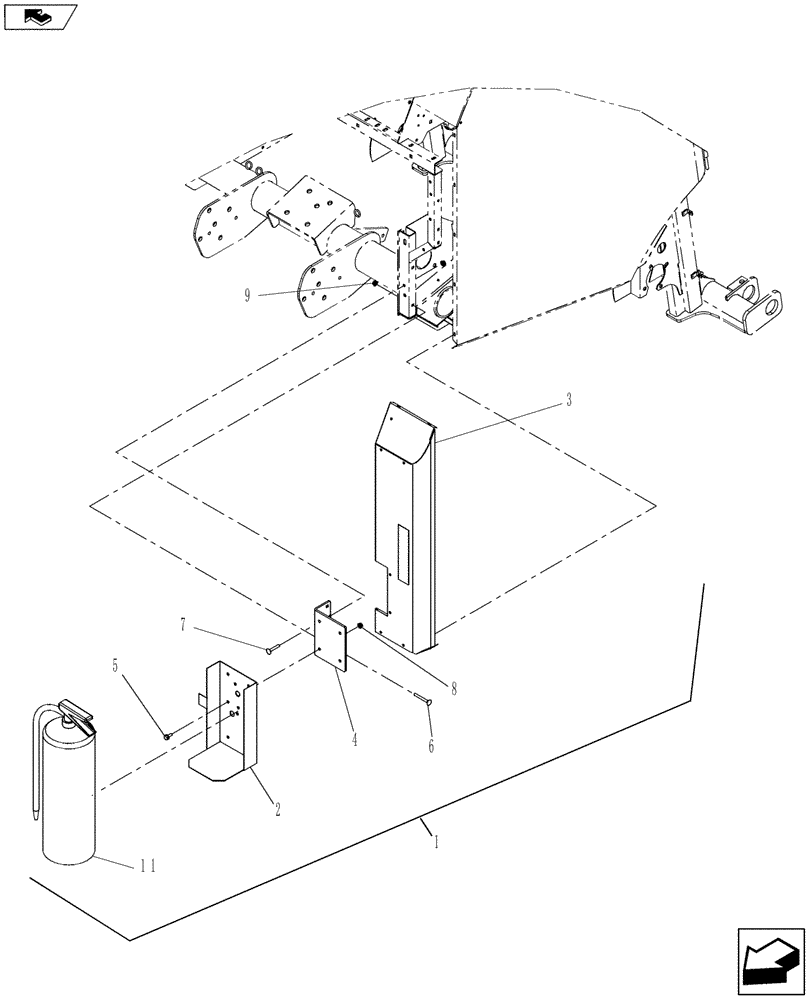 9
3
7
5
8
4
6
2
1
11