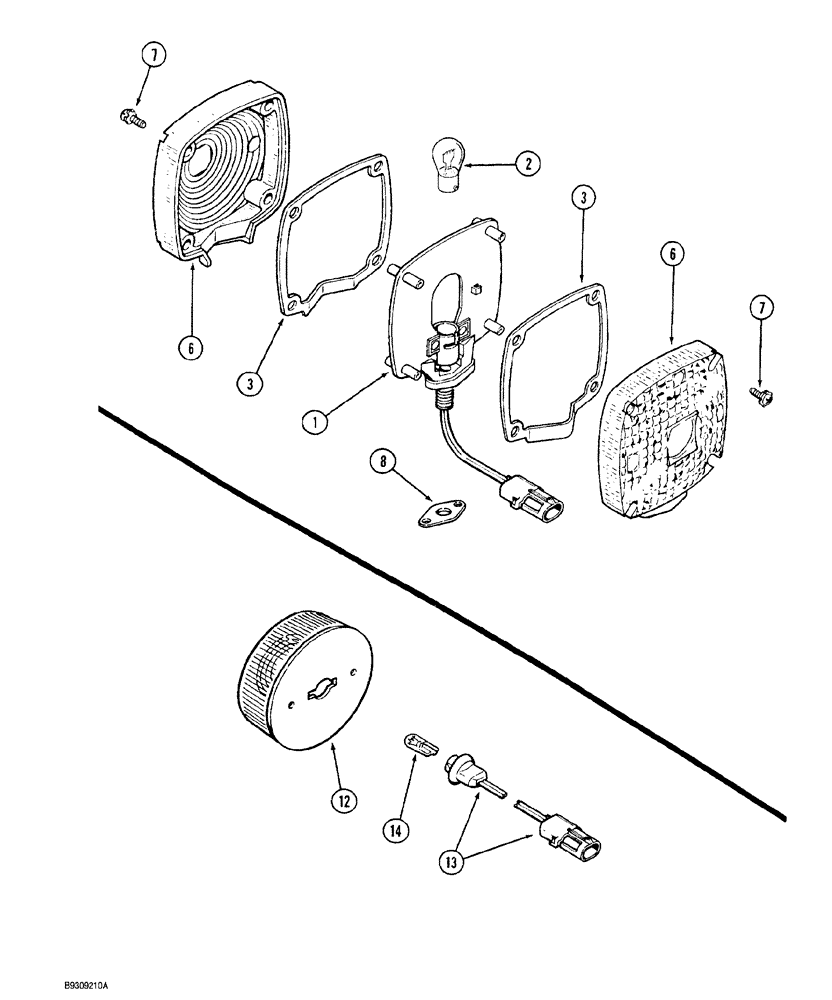 7
2
3
6
7
6
3
1
8
12
14
13
B9309210A