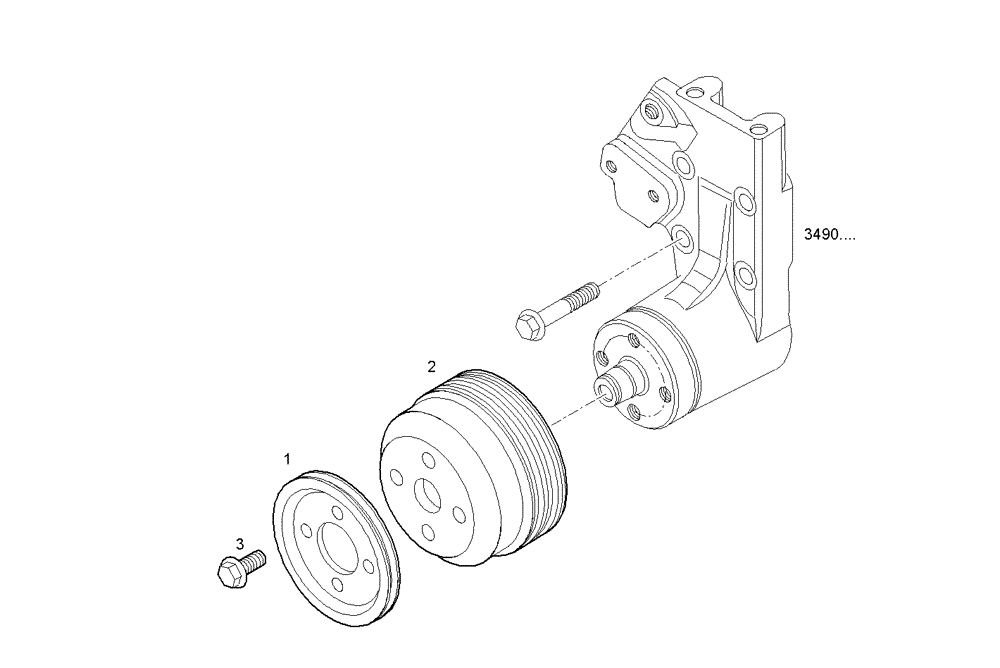 3490....

2

1

3