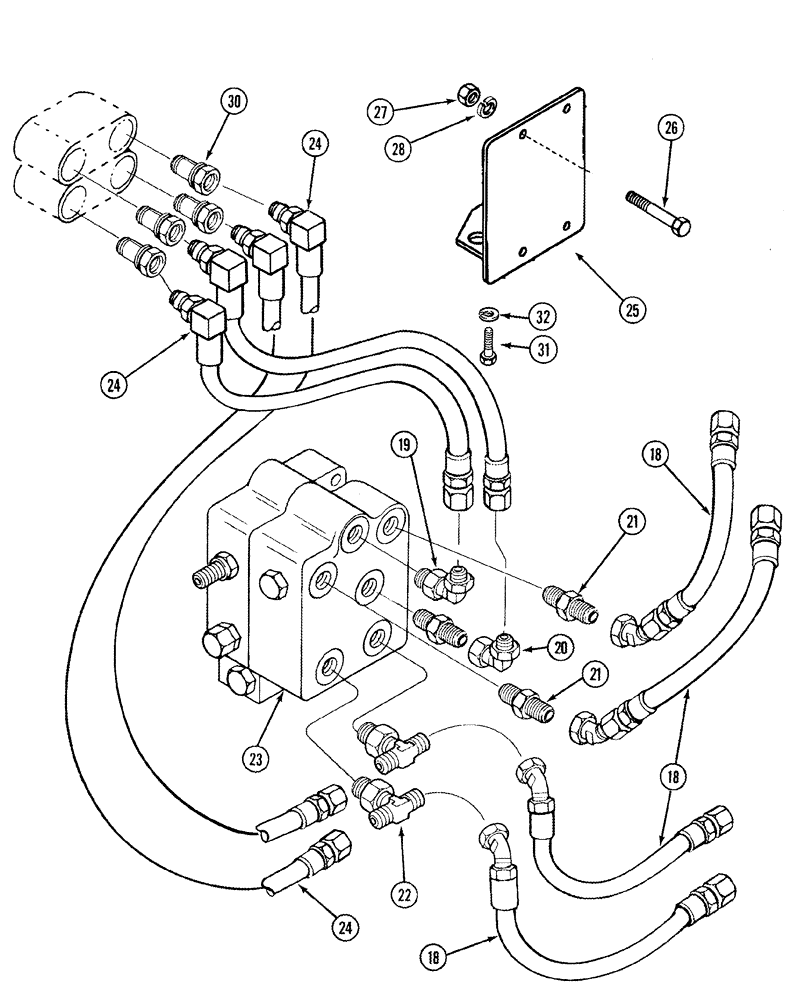 30
24
27
28
26
25
32
31
24
19
18
21
20
21
23
18
22
24
18