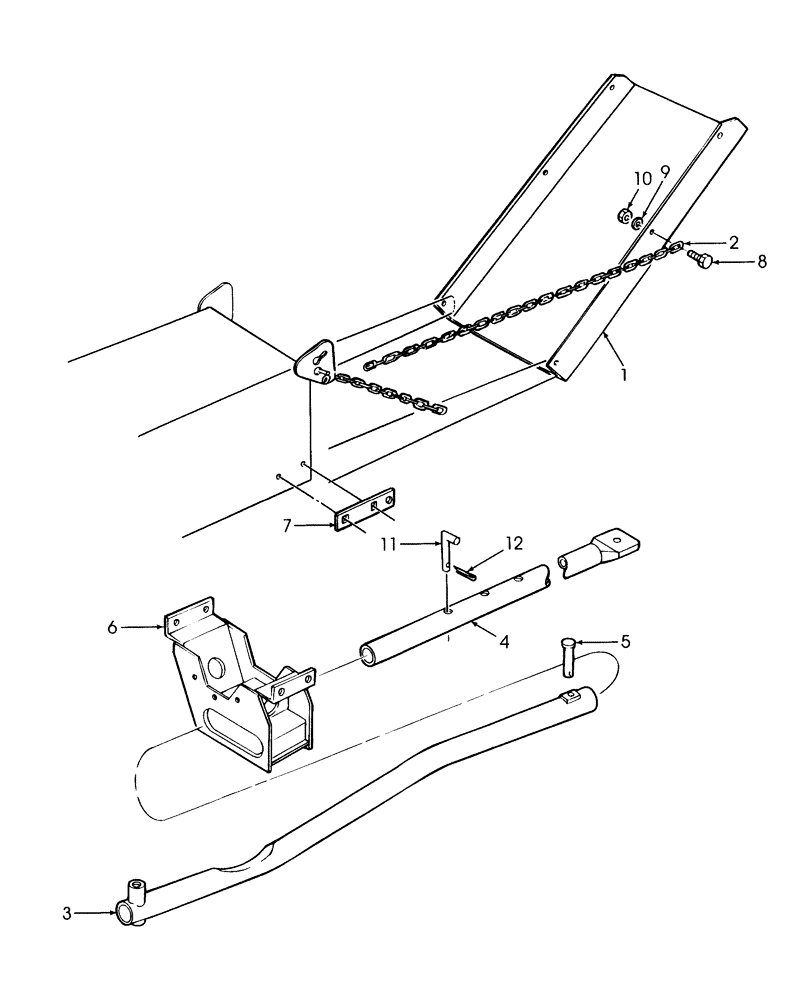 10
9
2
8
1
7
11
12
6
4
5
3