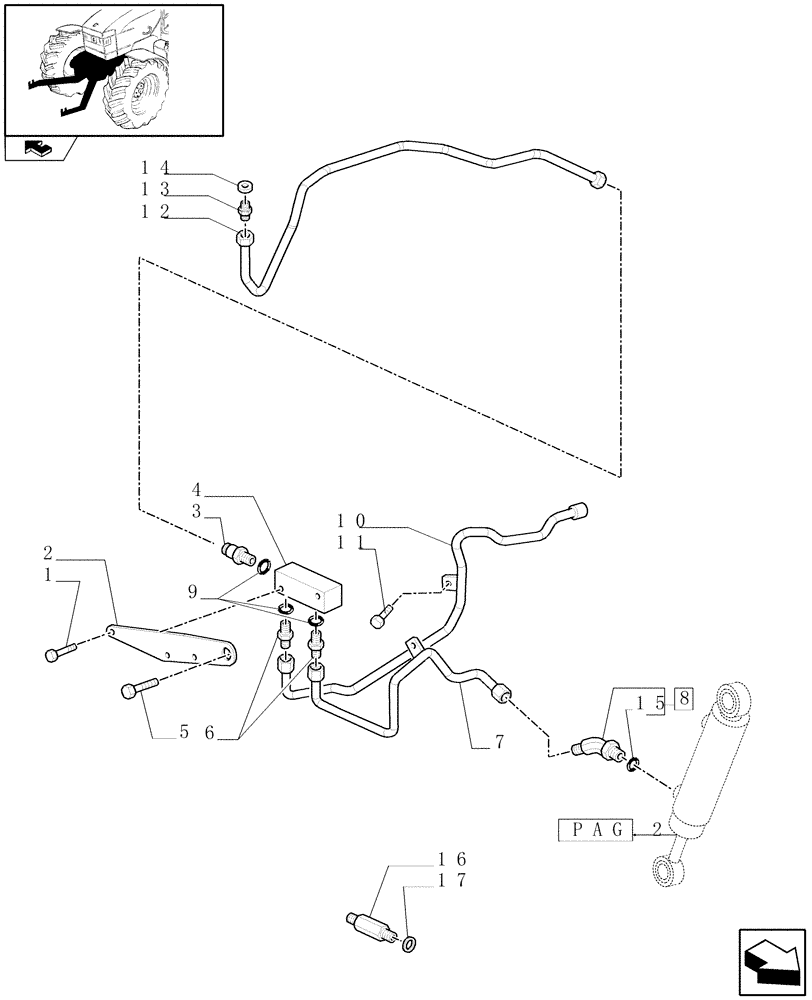 14
13
12
4
3
10
11
2
1
9
5
6
7
15
8
PAG
2
16
17