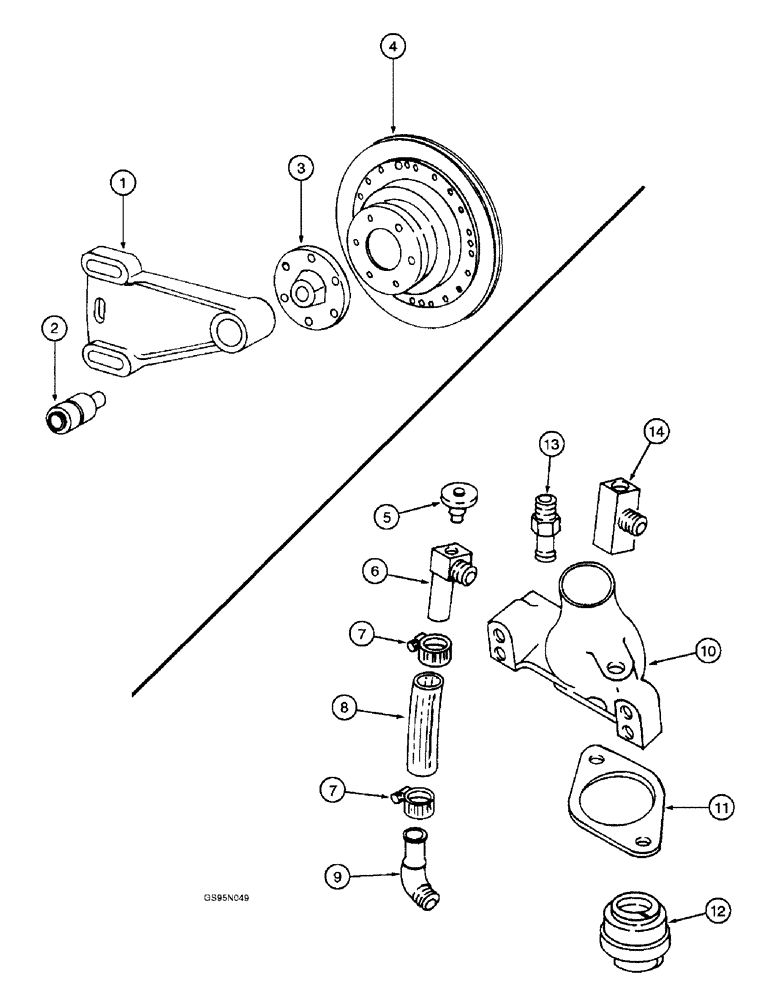 4
1
3
2
13
14
5
6
7
10
8
7
11
9
GS95N049
12