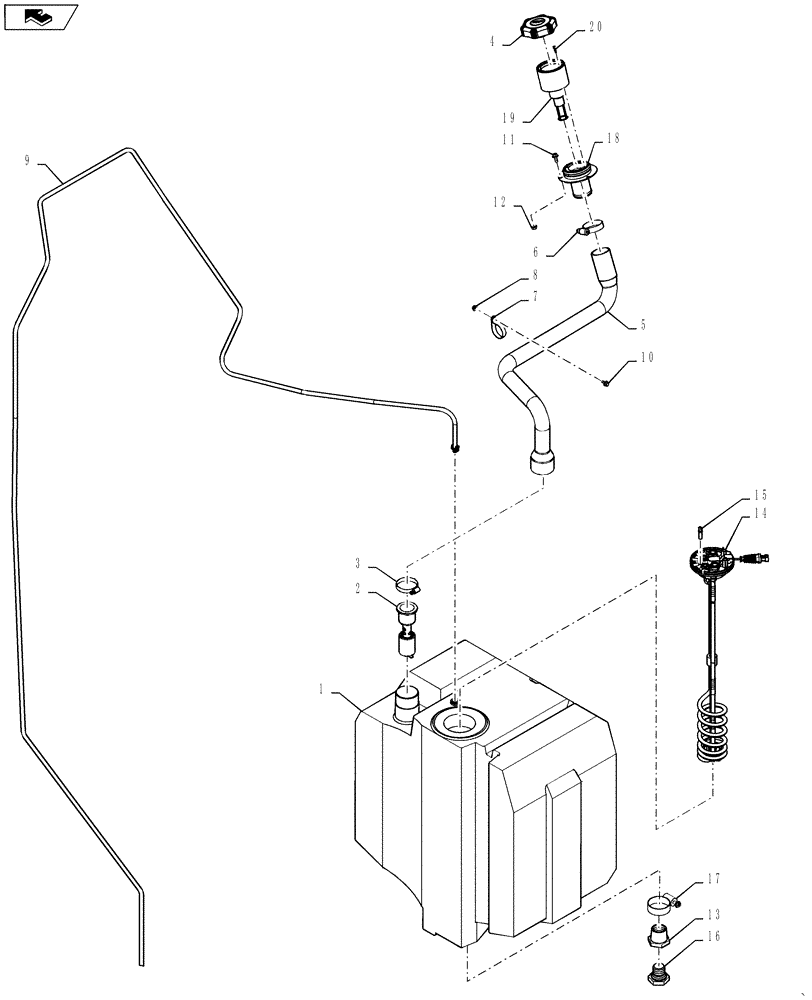 4
20
19
11
18
9
12
6
8
7
5
10
15
14
3
2
1
17
13
16