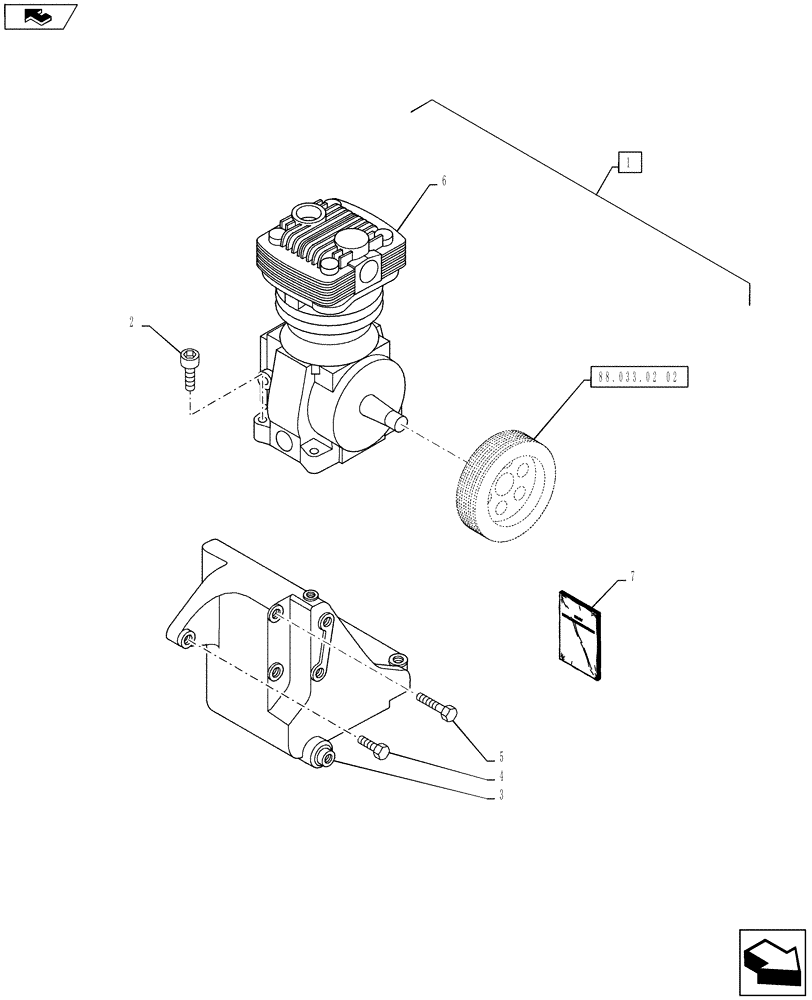 1

6

2

88.033.02 02

7

5

4

3