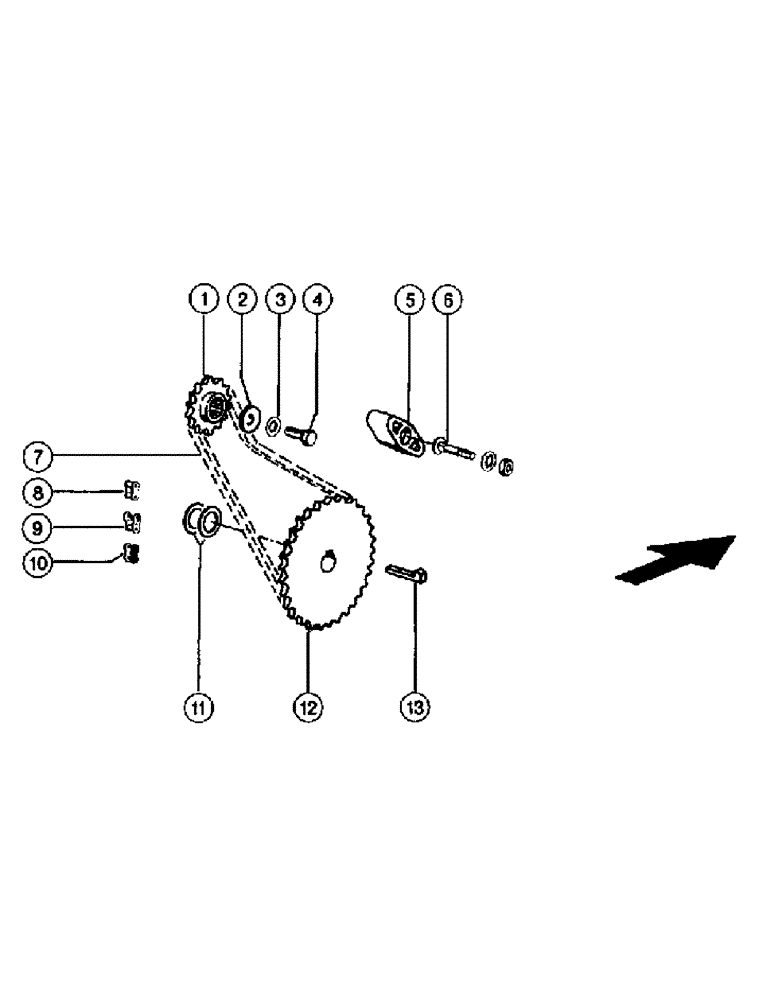 1 2 3 4 5 6

7

8

9

10

11 12 13