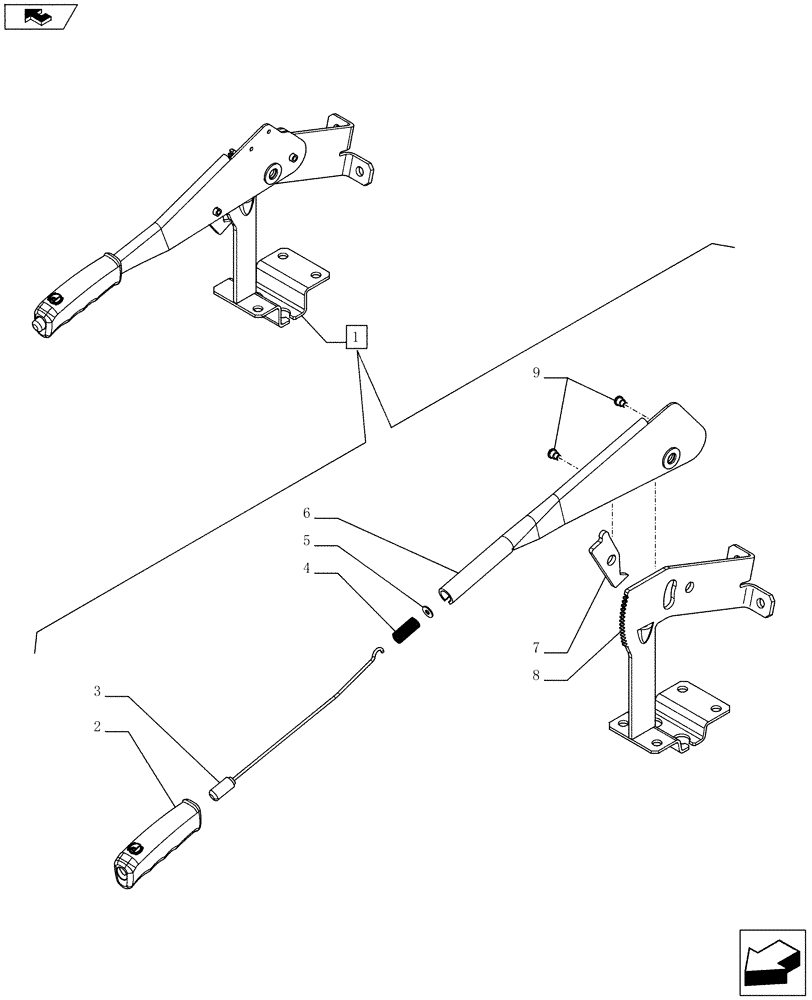 1
9
6
5
4
7
8
3
2