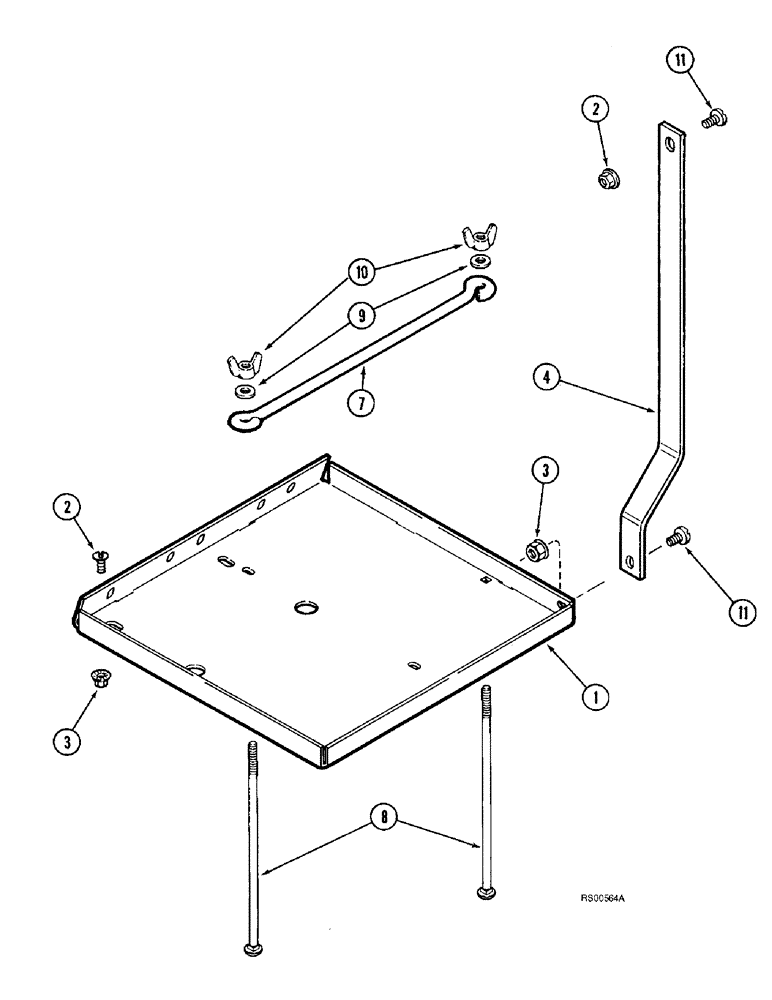 11
2
10
9
7
4
3
2
11
1
3
8
RS00564A