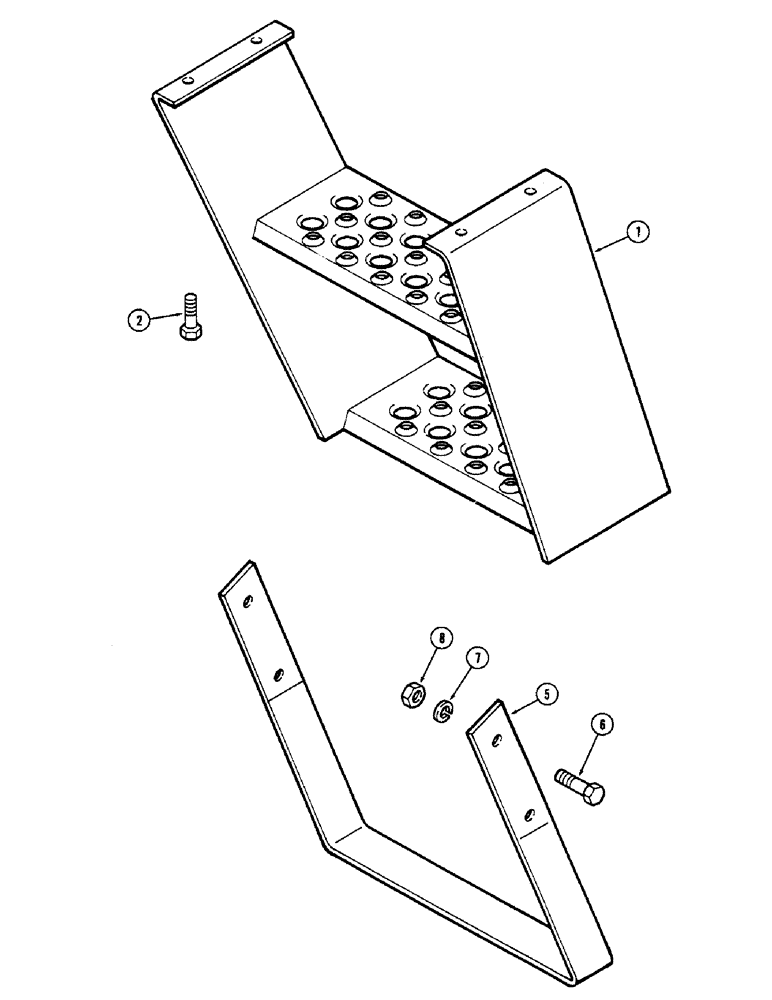 1
2
8
7
5
6