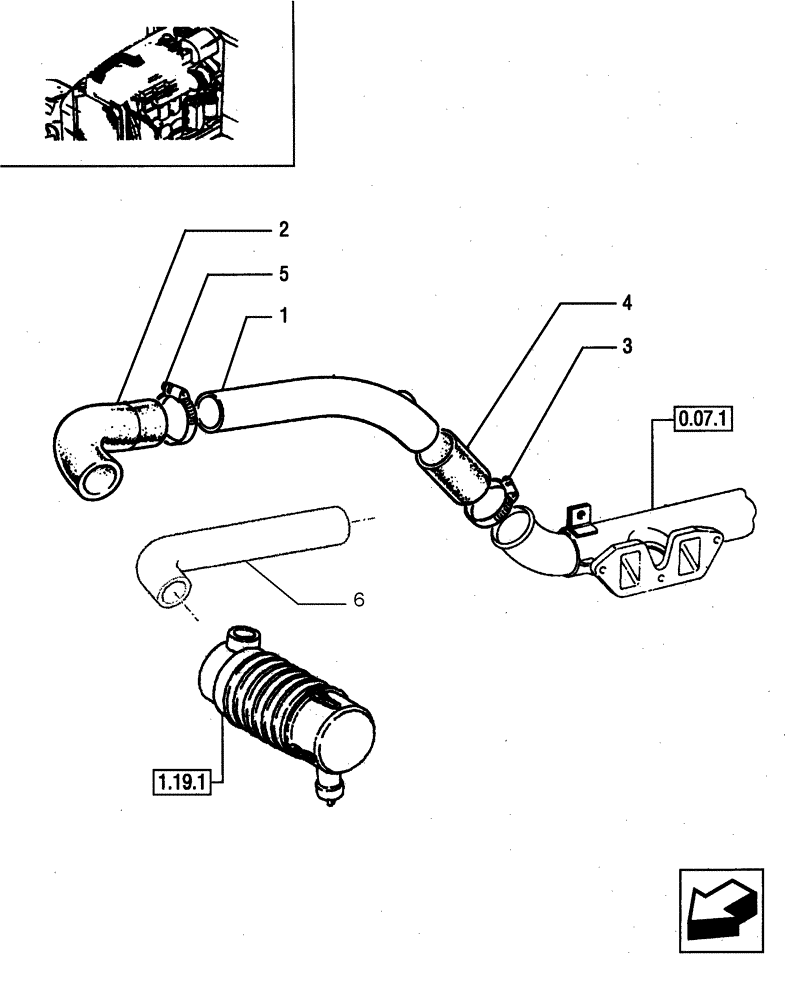 2
5
1
4
3
0.07.1
6
1.19.1