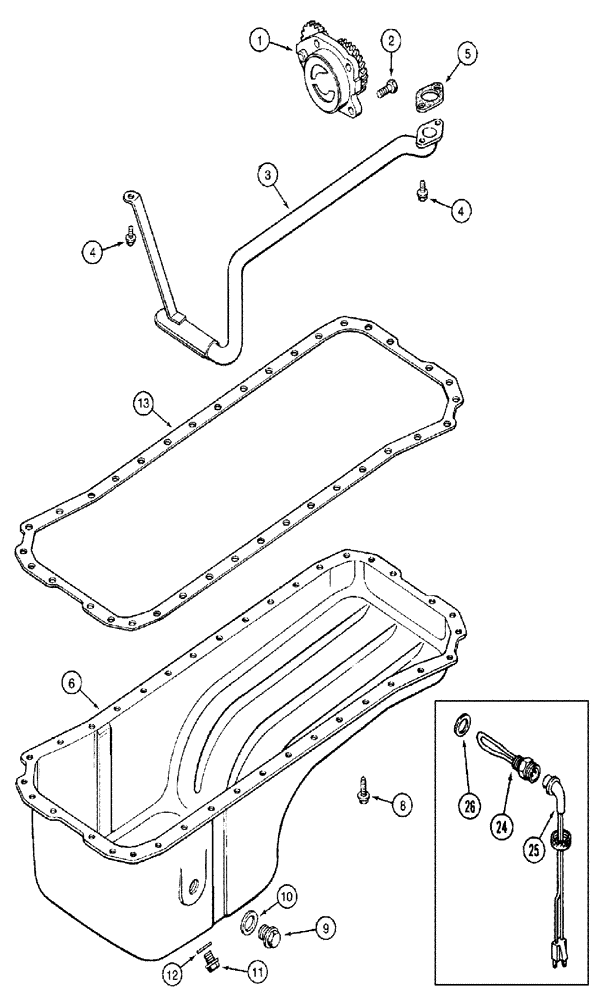 1
2
5
3
4
4
13
6
8
26
24
25
10
9
12
11