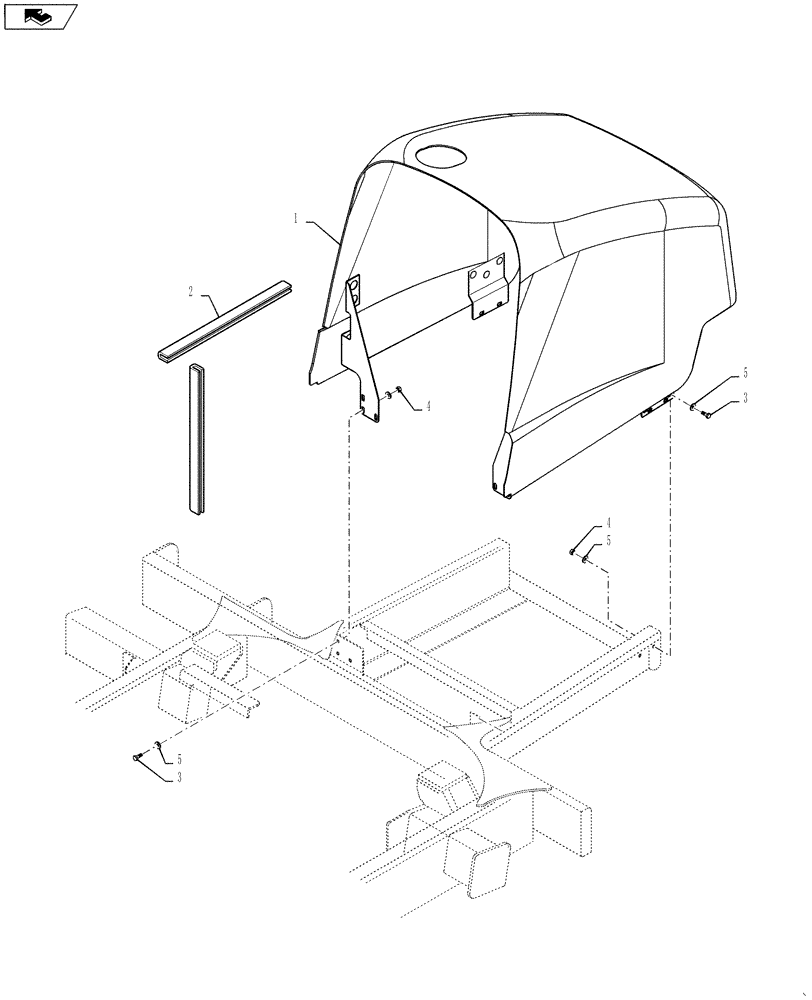 1
2
4
5
3
4
5
5
3