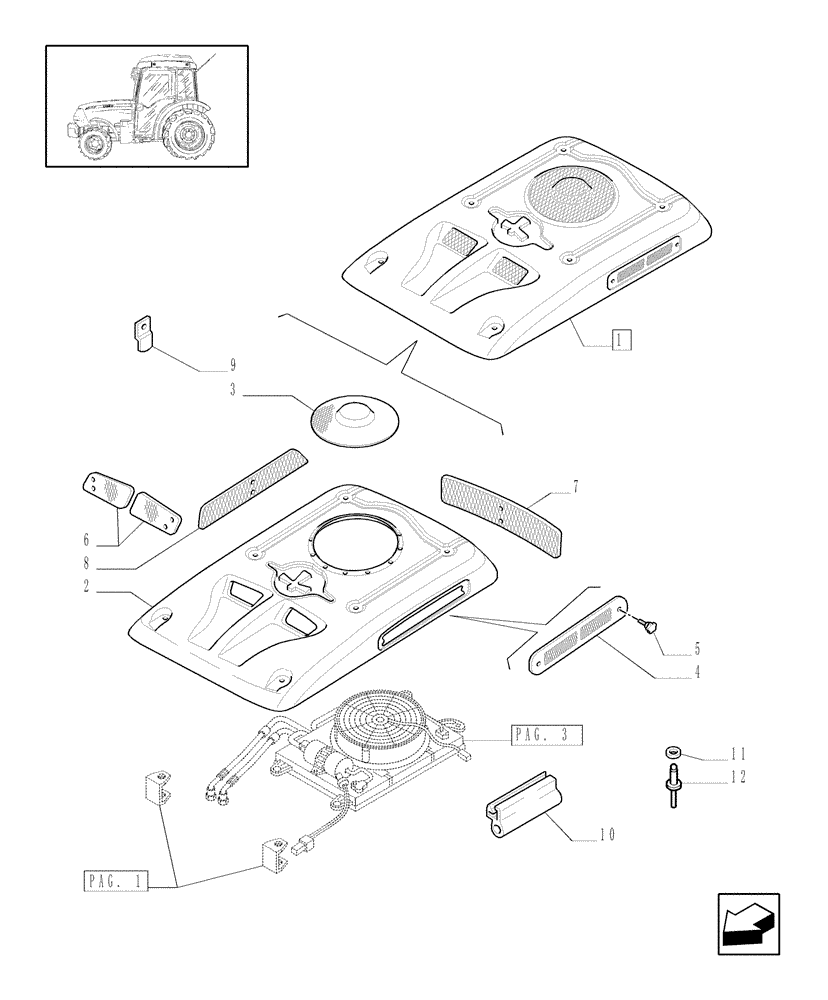 1
9
3
7
6
8
2
5
4
PAG. 3
11
12
10
PAG. 1