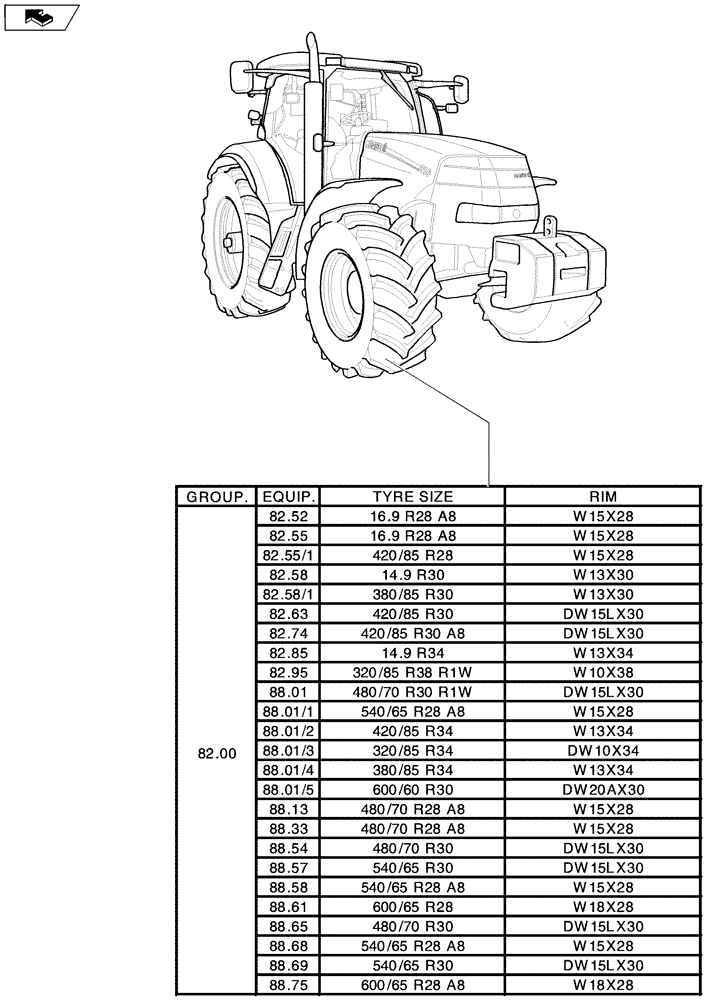 | GROUP. | EQUIP. | TYRE SIZE | RIM |
|---|---|---|---|
| 82.00 | 82.52 | 16.9 R28 A8 | W15X28 |
| | 82.55 | 16.9 R28 A8 | W15X28 |
| | 82.55/1 | 420/85 R28 | W15X28 |
| | 82.58 | 14.9 R30 | W13X30 |
| | 82.58/1 | 380/85 R30 | W13X30 |
| | 82.63 | 420/85 R30 | DW15LX30 |
| | 82.74 | 420/85 R30 A8 | DW15LX30 |
| | 82.85 | 14.9 R34 | W13X34 |
| | 82.95 | 320/85 R38 R1W | W10X38 |
| | 88.01 | 480/70 R30 R1W | DW15LX30 |
| | 88.01/1 | 540/65 R28 A8 | W15X28 |
| | 88.01/2 | 420/85 R34 | W13X34 |
| | 88.01/3 | 320/85 R34 | DW10X34 |
| | 88.01/4 | 380/85 R34 | W13X34 |
| | 88.01/5 | 600/60 R30 | DW20AX30 |
| | 88.13 | 480/70 R28 A8 | W15X28 |
| | 88.33 | 480/70 R28 A8 | W15X28 |
| | 88.54 | 480/70 R30 | DW15LX30 |
| | 88.57 | 540/65 R30 | DW15LX30 |
| | 88.58 | 540/65 R28 A8 | W15X28 |
| | 88.61 | 600/65 R28 | W18X28 |
| | 88.65 | 480/70 R30 | DW15LX30 |
| | 88.68 | 540/65 R28 A8 | W15X28 |
| | 88.69 | 540/65 R30 | DW15LX30 |
| | 88.75 | 600/65 R28 A8 | W18X28 |