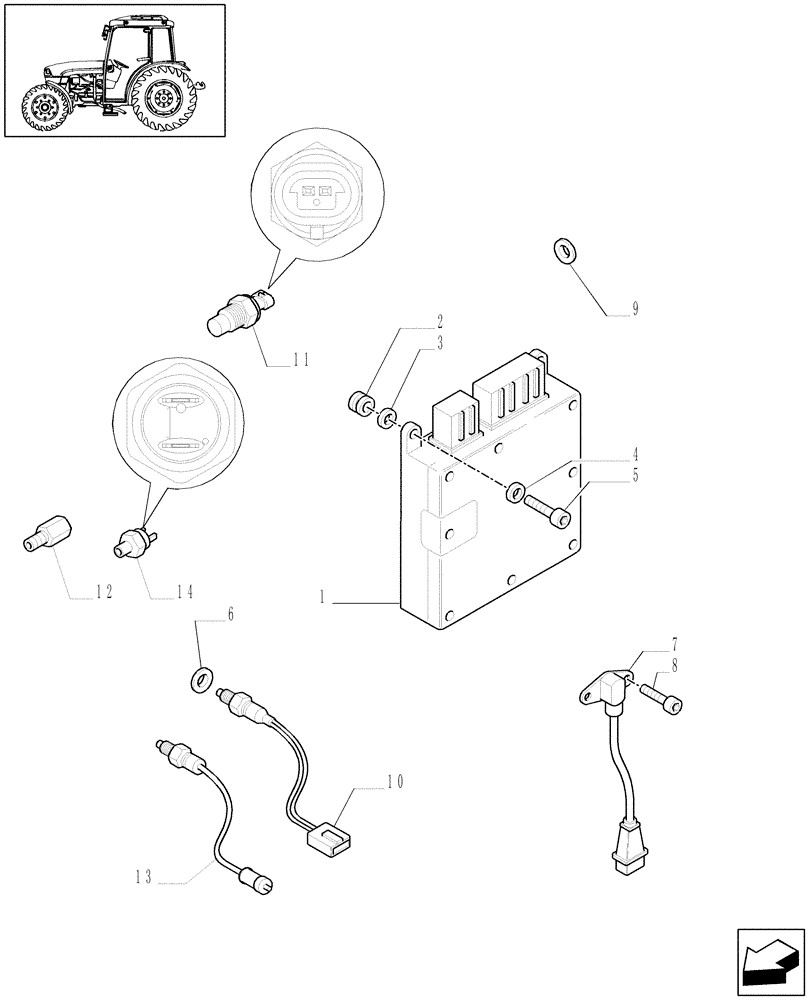 9

2
3

11

4
5

12
14

1

6

7
8

10

13