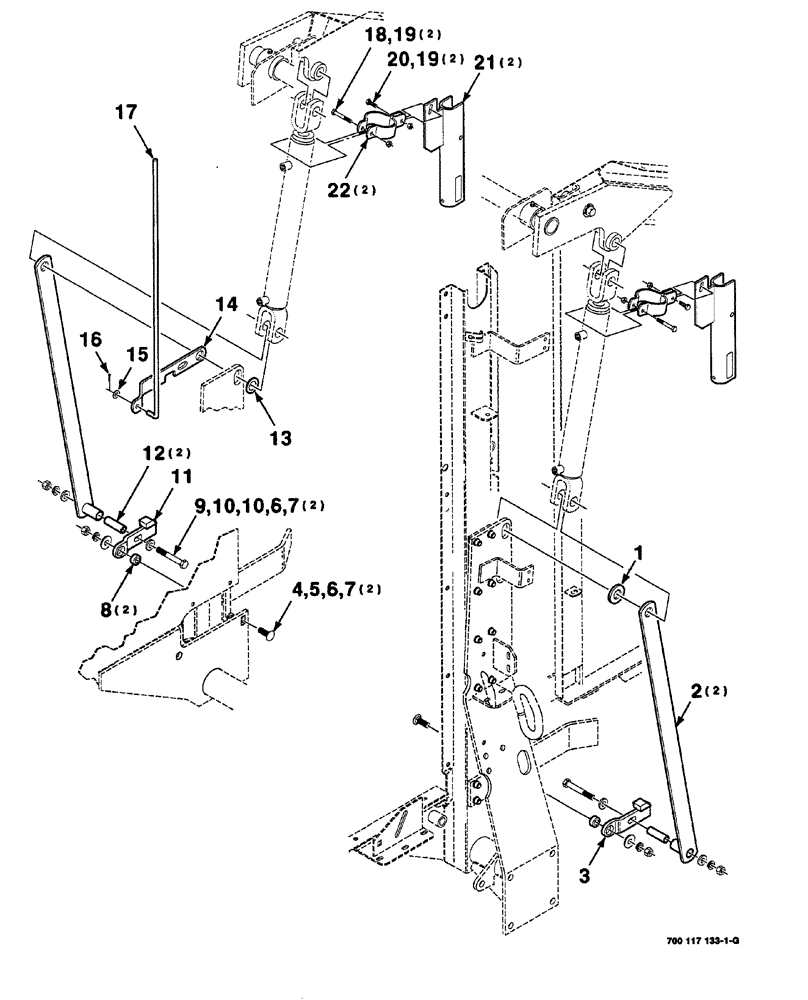 18,19(2)
20,19(2)
21(2)
17
22(2)
14
16
15
13
12(2)
11
9,10,10,6,7(2)
8(2)
4,5,6,7(2)
1
2(2)
3
700 117 133-1-G